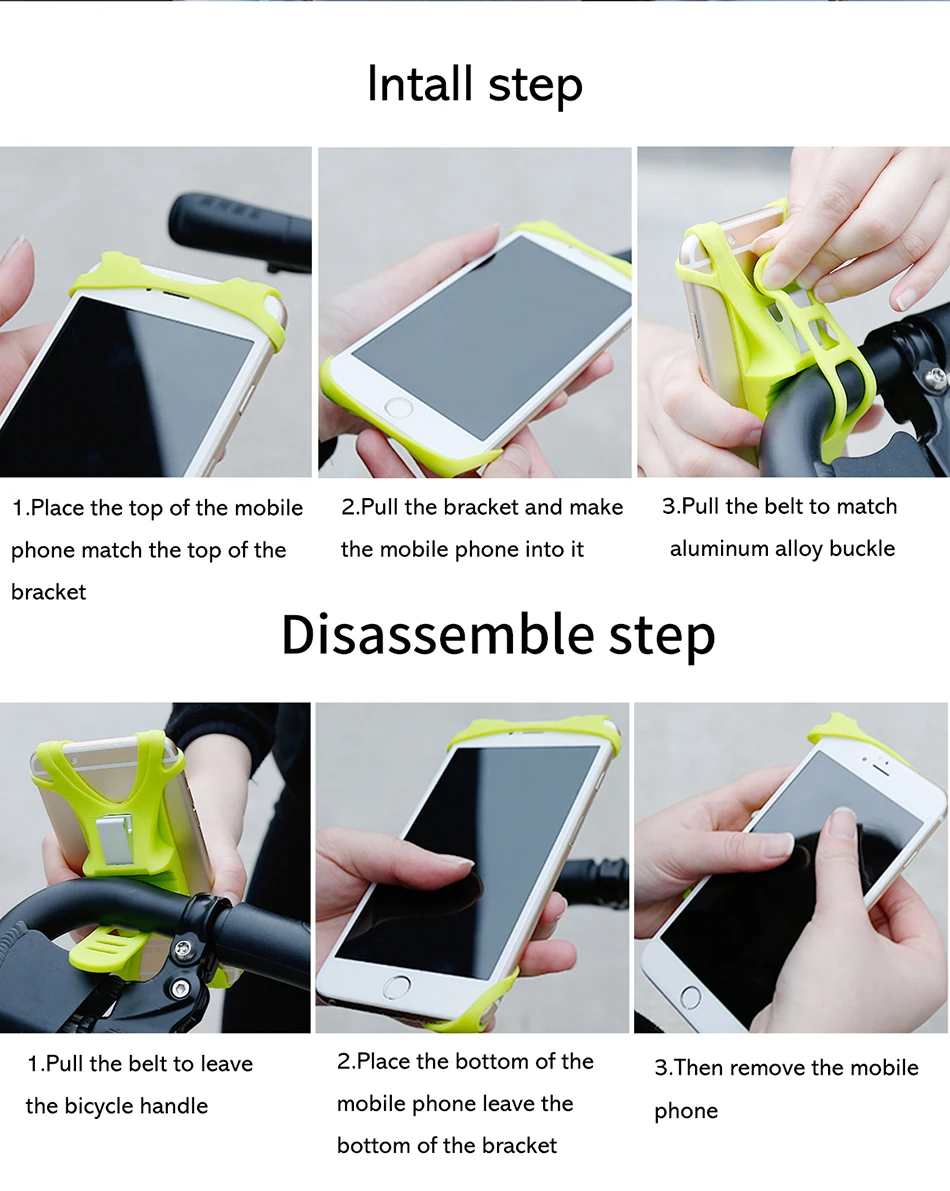 Intall step

1.Place the top of the mobile phone match the top of the bracket

2.Pull the bracket and make the mobile phone into it

3.Pull the belt to match aluminum alloy buckle

Disassemble step

1.Pull the belt to leave the bicycle handle

2.Place the bottom of the mobile phone leave the bottom of the bracket

3.Then remove the mobile phone