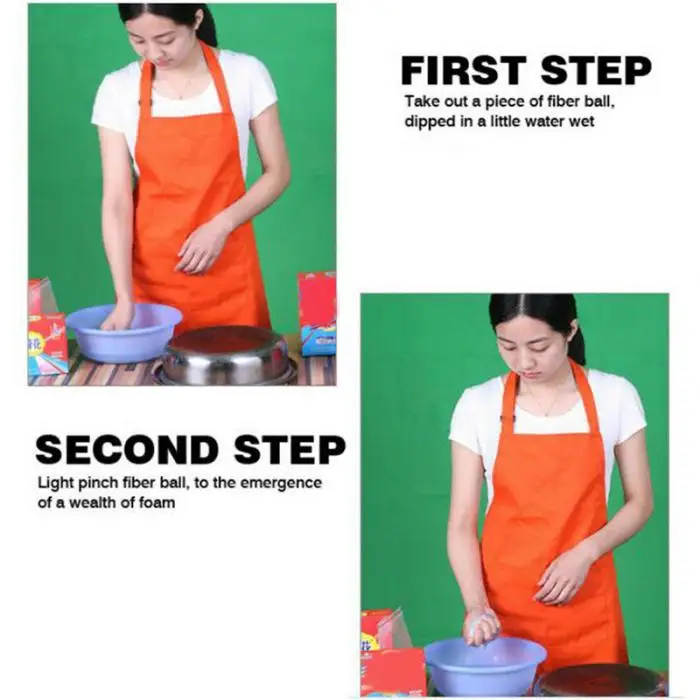 FIRST STEP
Take out a piece of fiber ball, dipped in a little water wet

SECOND STEP
Light pinch fiber ball, to the emergence of a wealth of foam