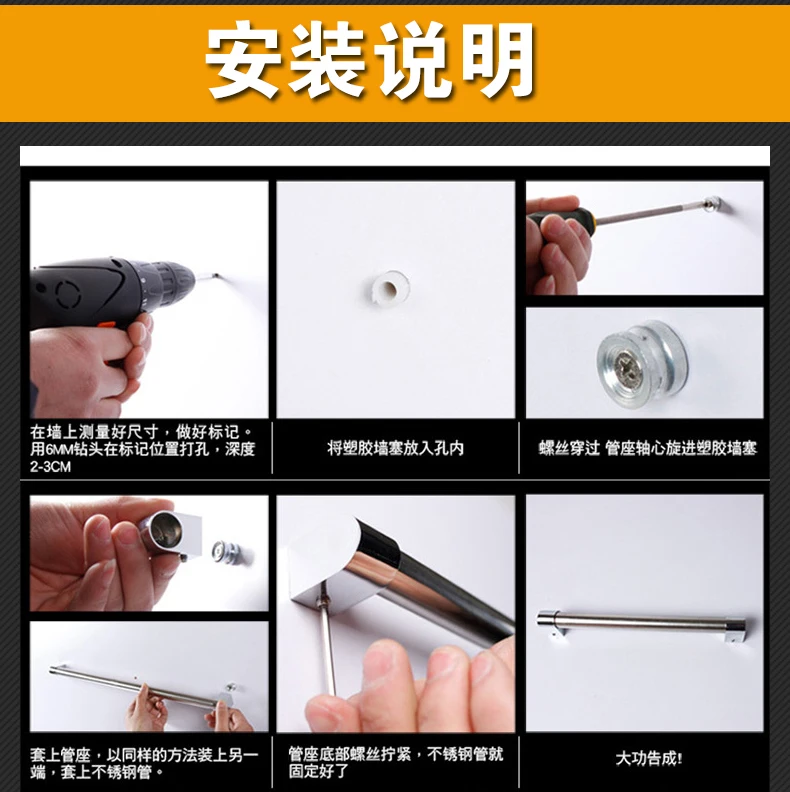 安装说明

在墙上测量好尺寸，做好标记。用6MM钻头在标记位置打孔，深度2-3CM

将塑胶墙塞放入孔内

螺丝穿过 管座轴心旋进塑胶墙塞

套上管座，以同样的方法装上另一端，套上不锈钢管。

管座底部螺丝拧紧，不锈钢管就固定好了

大功告成!