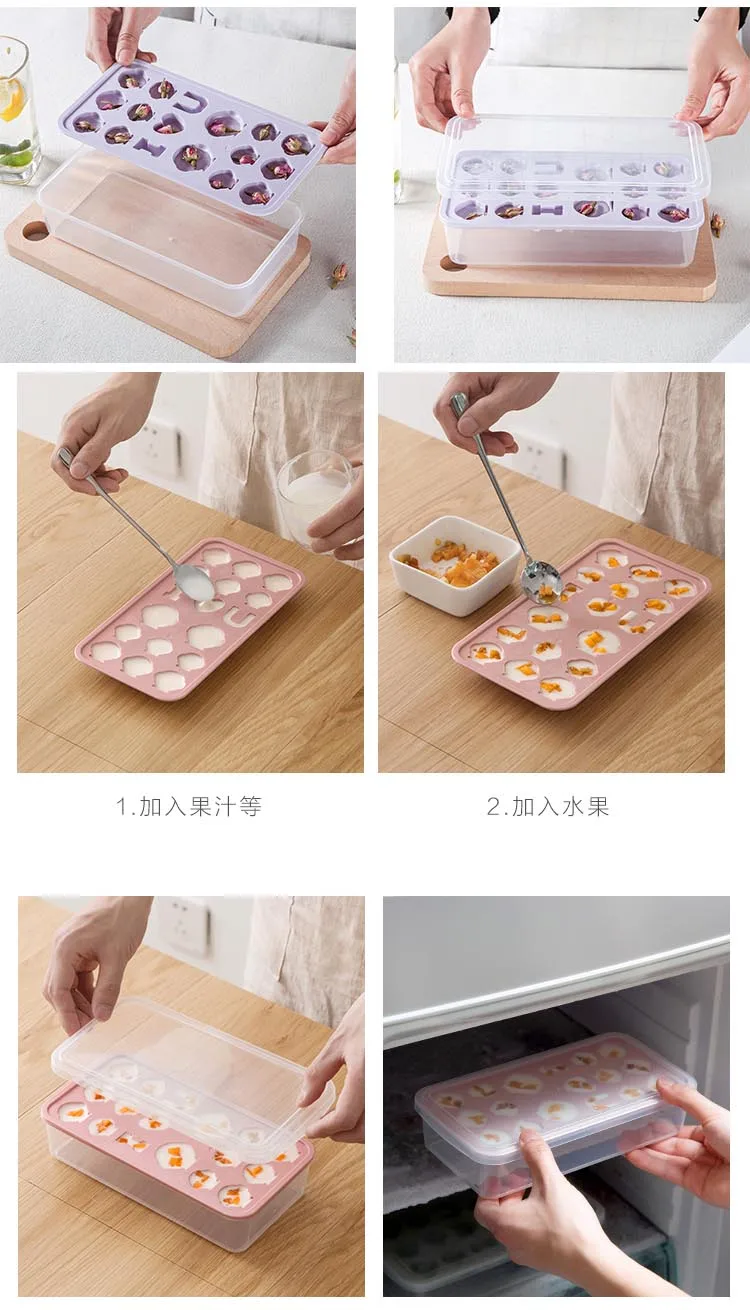 1.加入果汁等

2.加入水果