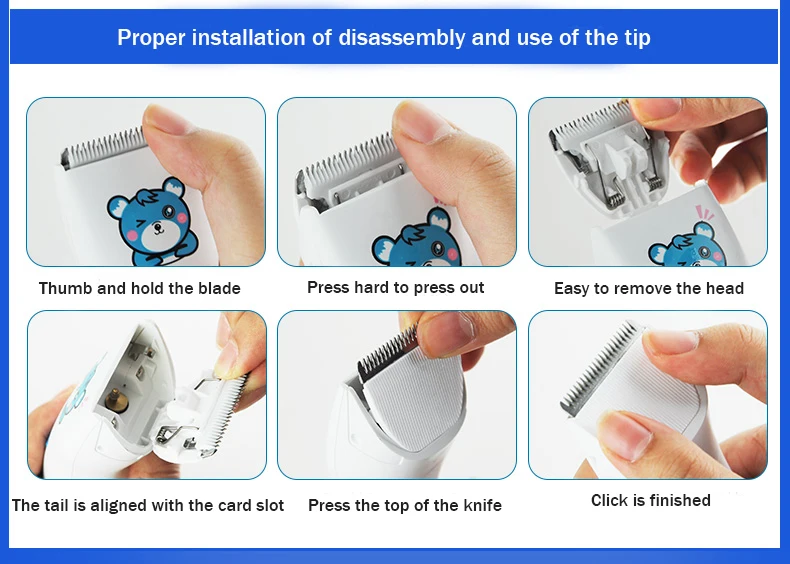 Proper installation of disassembly and use of the tip

Thumb and hold the blade

Press hard to press out

Easy to remove the head

The tail is aligned with the card slot

Press the top of the knife

Click is finished