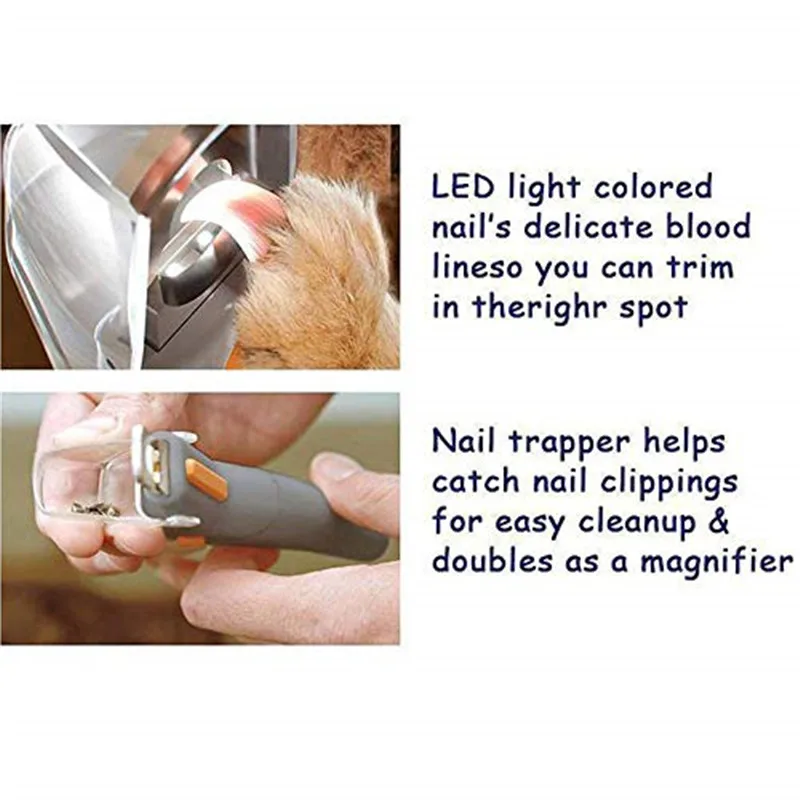 LED light colored nail's delicate blood lineso you can trim in therighr spot

Nail trapper helps catch nail clippings for easy cleanup & doubles as a magnifier