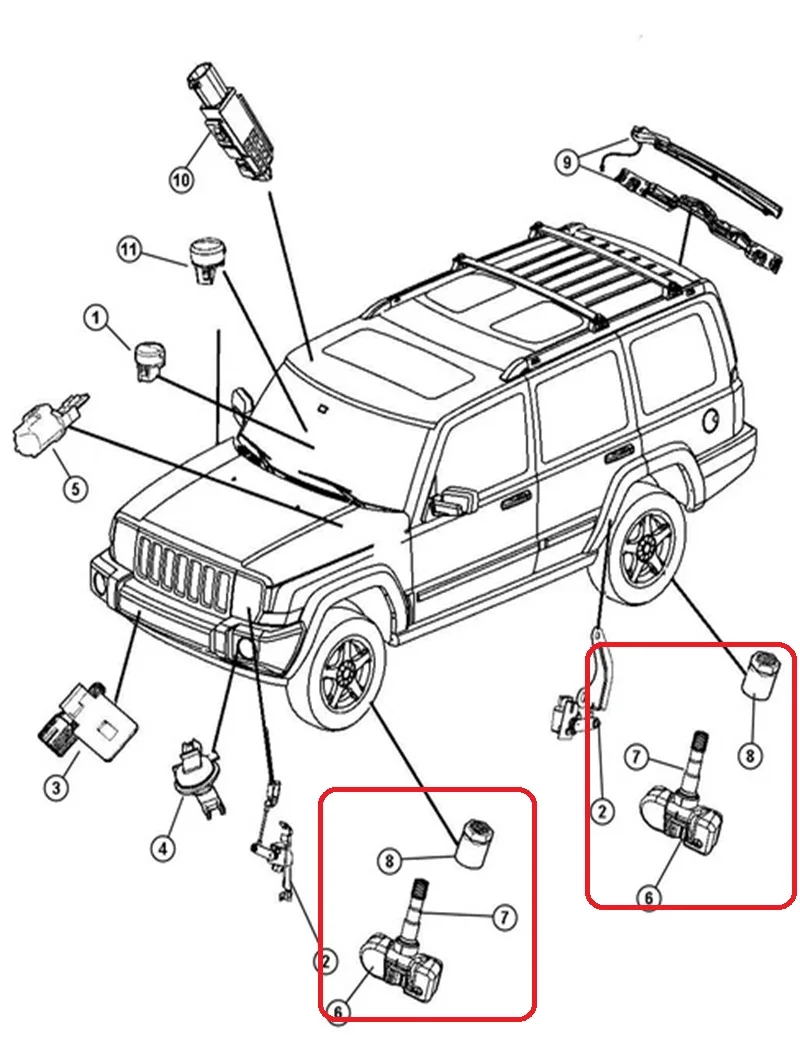 10
9
11
1
5
3
4
2
8
7
6
2
7
8
6