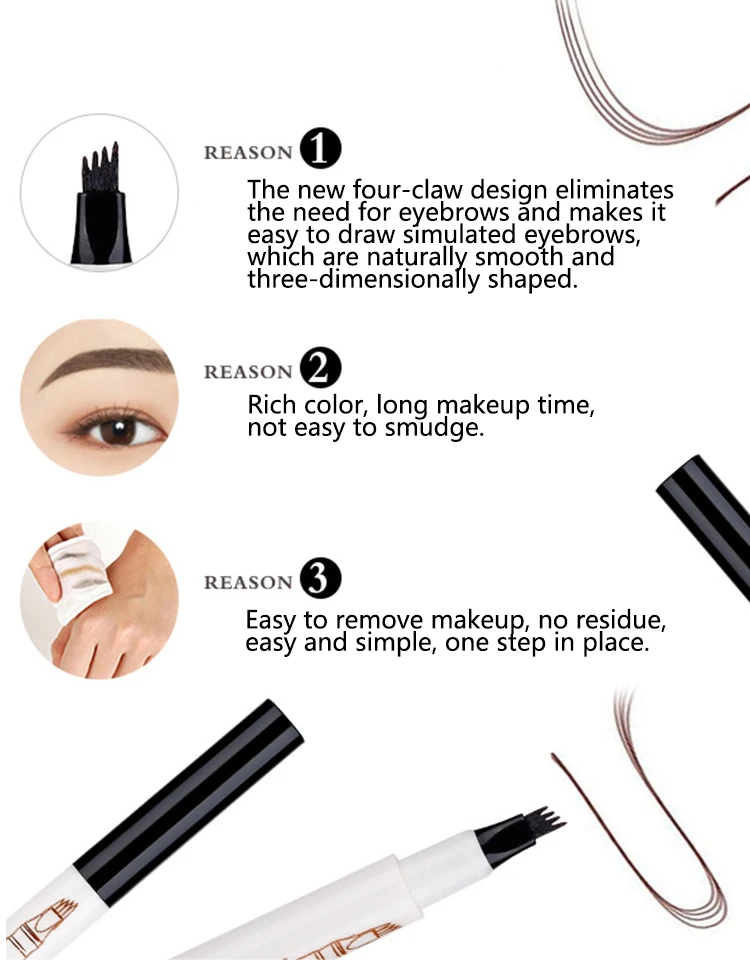 REASON 1
The new four-claw design eliminates the need for eyebrows and makes it easy to draw simulated eyebrows, which are naturally smooth and three-dimensionally shaped.

REASON 2
Rich color, long makeup time, not easy to smudge.

REASON 3
Easy to remove makeup, no residue, easy and simple, one step in place.