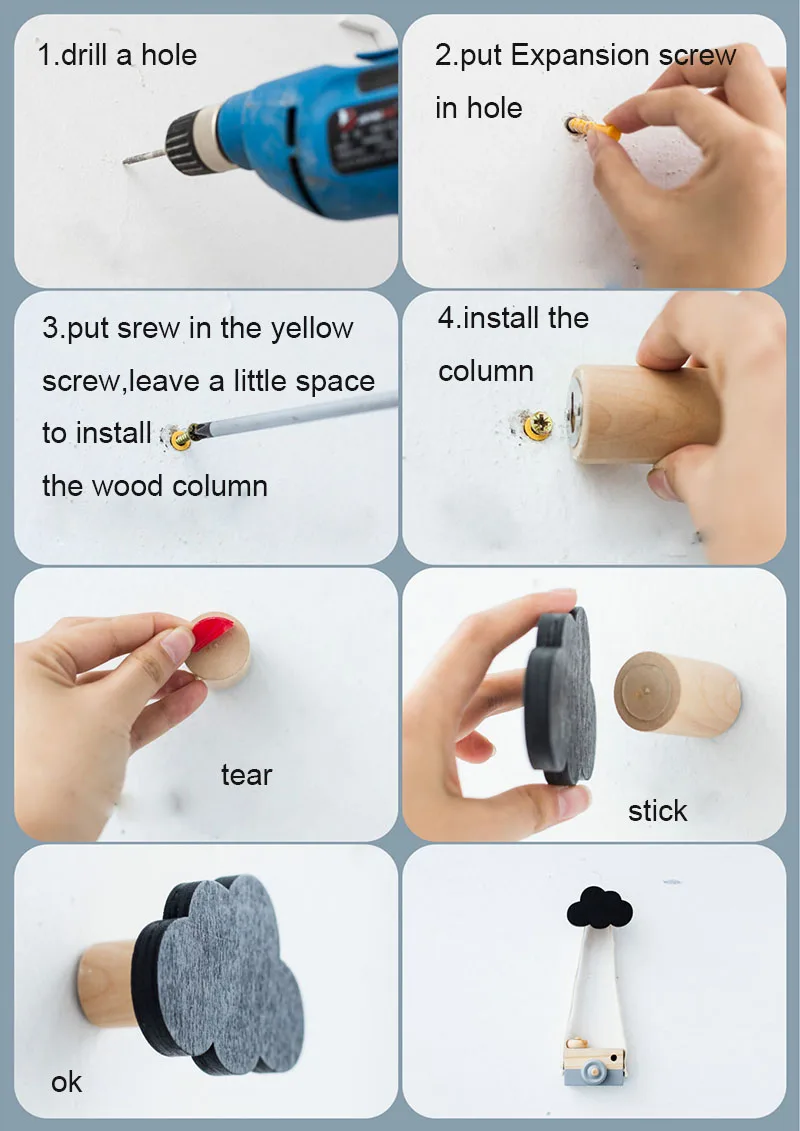 1.drill a hole

2.put Expansion screw in hole

3.put srew in the yellow screw,leave a little space to install the wood column

4.install the column

tear

stick

ok