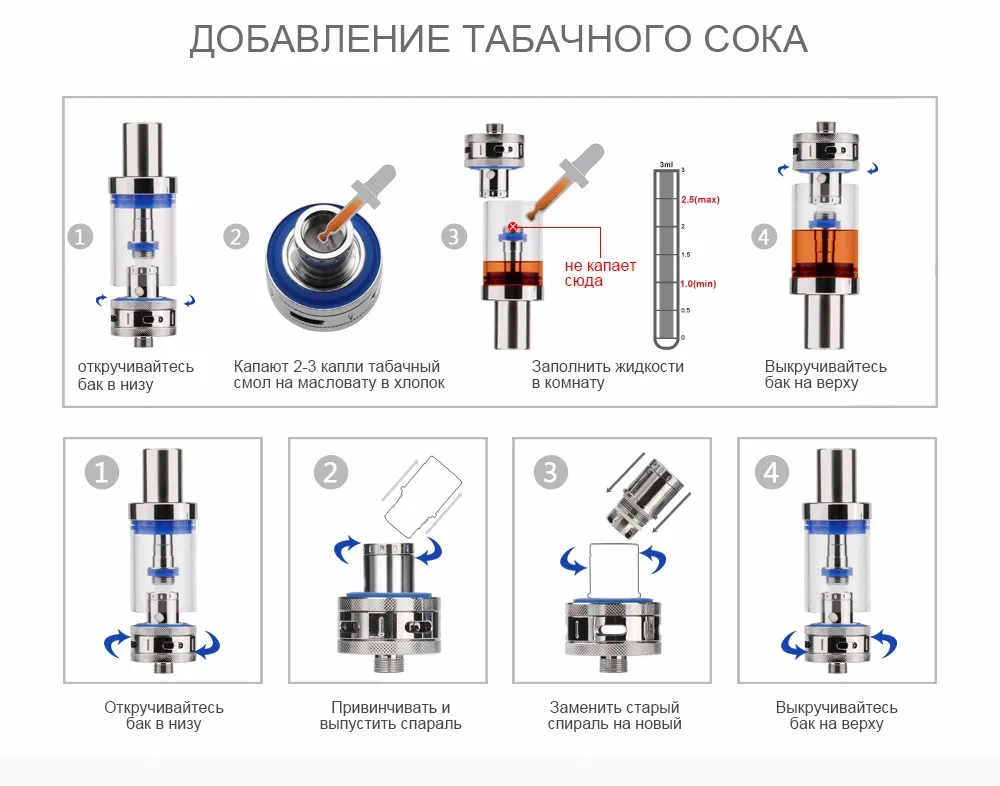 ДОБАВЛЕНИЕ ТАБАЧНОГО СОКА

1
откручивайтесь бак в низу

2
Капают 2-3 капли табачный смол на масловату в хлопок

3
не капает сюда
3ml
3
2.5(max)
2
1.5
1.0(min)
0.5
0
Заполнить жидкости в комнату

4
Выкручивайтесь бак на верху

1
Откручивайтесь бак в низу

2
Привинчивать и выпустить спараль

3
Заменить старый спираль на новый

4
Выкручивайтесь бак на верху