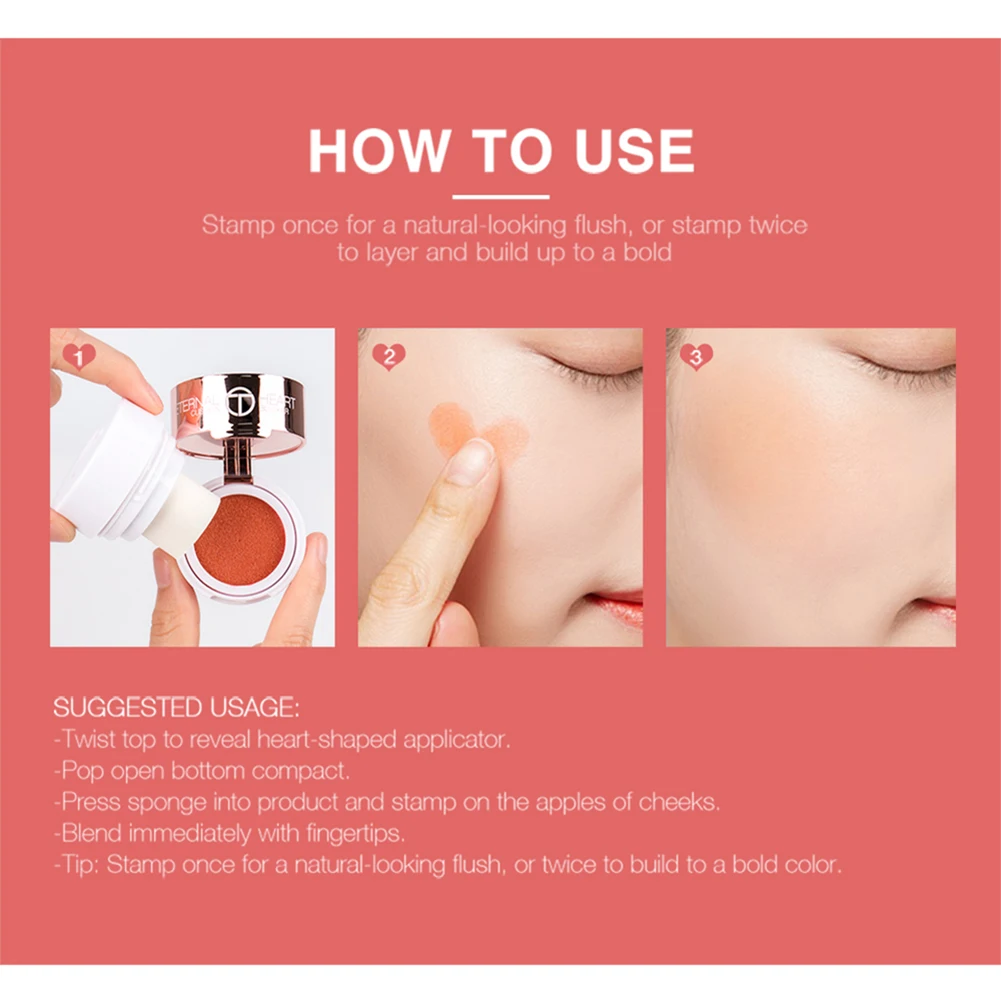 HOW TO USE

Stamp once for a natural-looking flush, or stamp twice to layer and build up to a bold

1

ETERNAL HEART

2

3

SUGGESTED USAGE:
-Twist top to reveal heart-shaped applicator.
-Pop open bottom compact.
-Press sponge into product and stamp on the apples of cheeks.
-Blend immediately with fingertips.
-Tip: Stamp once for a natural-looking flush, or twice to build to a bold color.