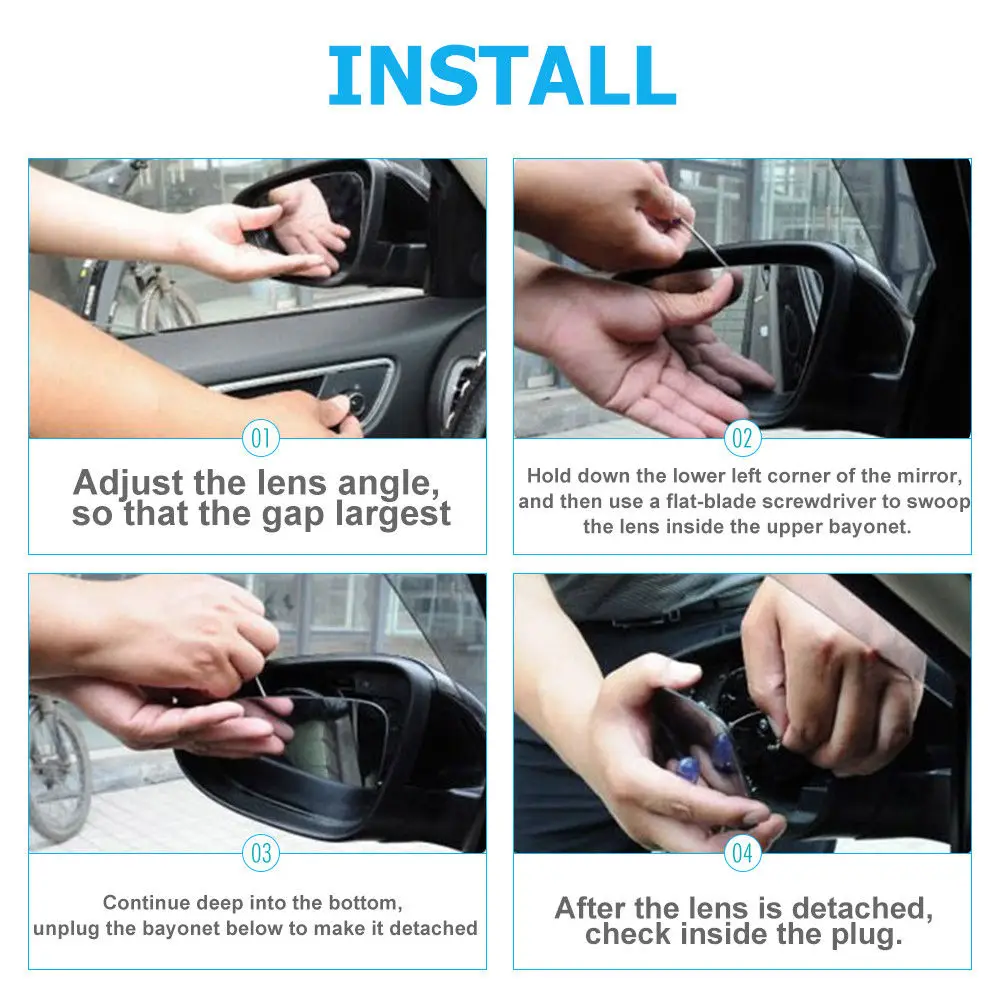 INSTALL

01

Adjust the lens angle, so that the gap largest

02

Hold down the lower left corner of the mirror, and then use a flat-blade screwdriver to swoop the lens inside the upper bayonet.

03

Continue deep into the bottom, unplug the bayonet below to make it detached

04

After the lens is detached, check inside the plug.