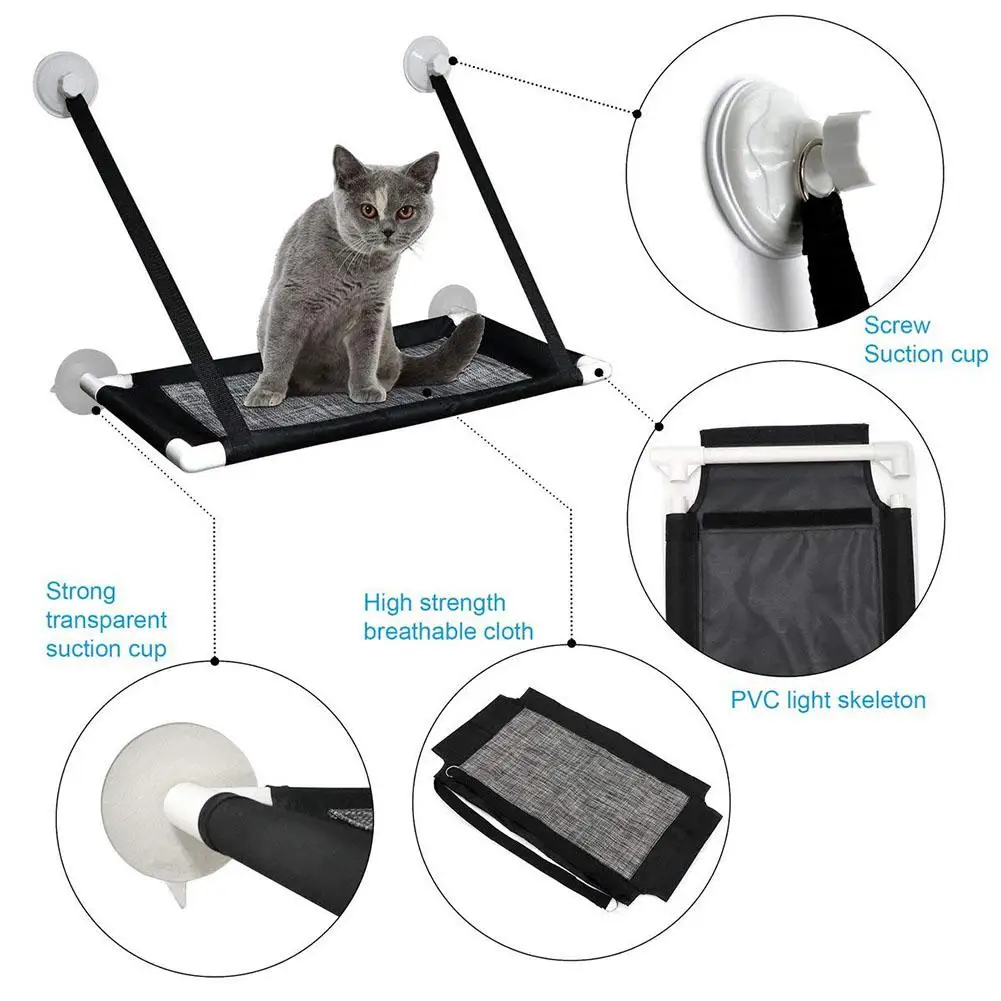 Screw
Suction cup

Strong
transparent
suction cup

High strength
breathable cloth

PVC light skeleton