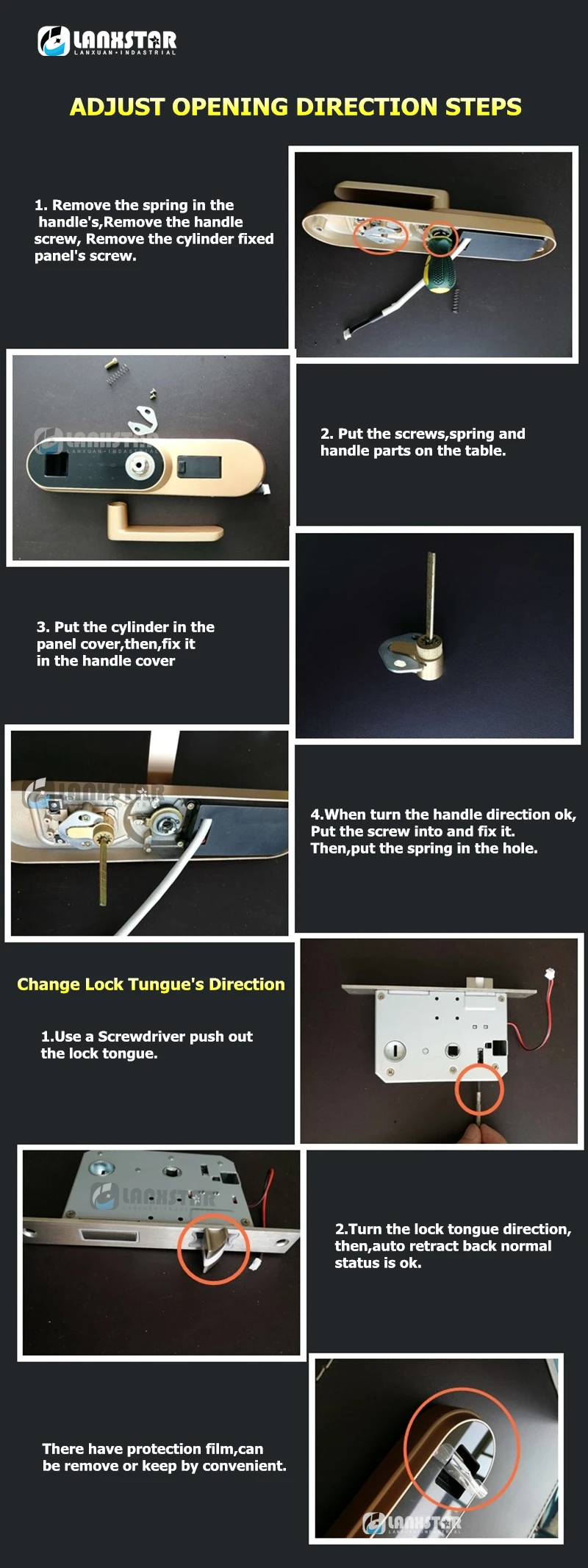 LANXSTAR
LANXUAN·INDASTRIAL

ADJUST OPENING DIRECTION STEPS

1. Remove the spring in the handle's,Remove the handle screw, Remove the cylinder fixed panel's screw.

LANXSTAR
LANXUAN·INDASTRIAL

2. Put the screws,spring and handle parts on the table.

3. Put the cylinder in the panel cover,then,fix it in the handle cover

LANXSTAR

4.When turn the handle direction ok, Put the screw into and fix it. Then,put the spring in the hole.

Change Lock Tungue's Direction

1.Use a Screwdriver push out the lock tongue.

LANXSTAR

2.Turn the lock tongue direction, then,auto retract back normal status is ok.

There have protection film,can be remove or keep by convenient.

LANXSTAR
LANXUAN·INDASTRIAL