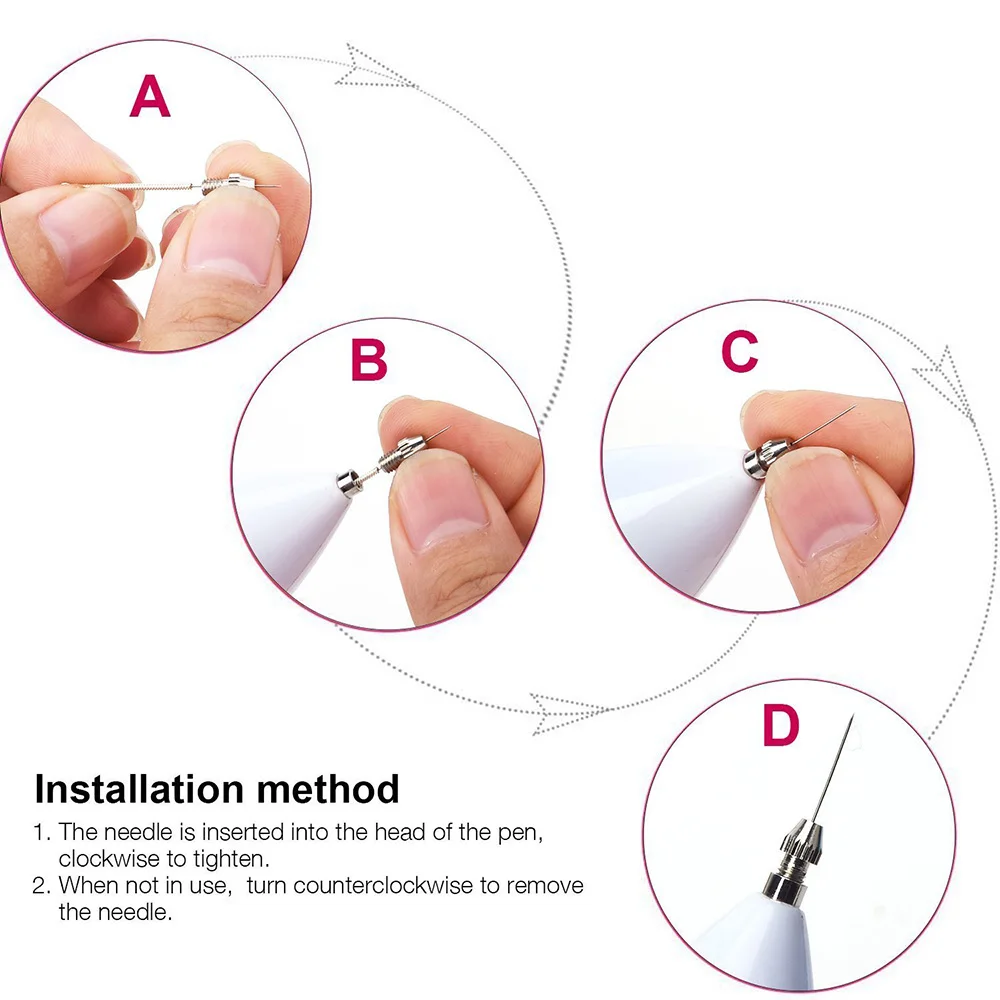 A

B

C

D

Installation method

1. The needle is inserted into the head of the pen, clockwise to tighten.
2. When not in use, turn counterclockwise to remove the needle.