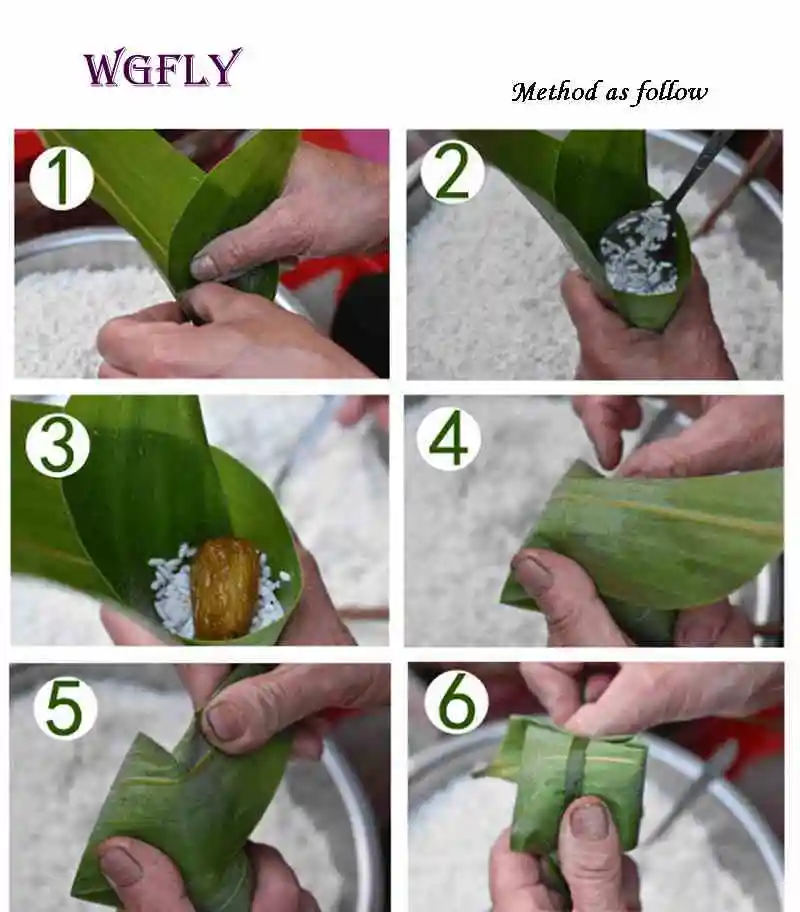 WGFLY

Method as follow

1

2

3

4

5

6