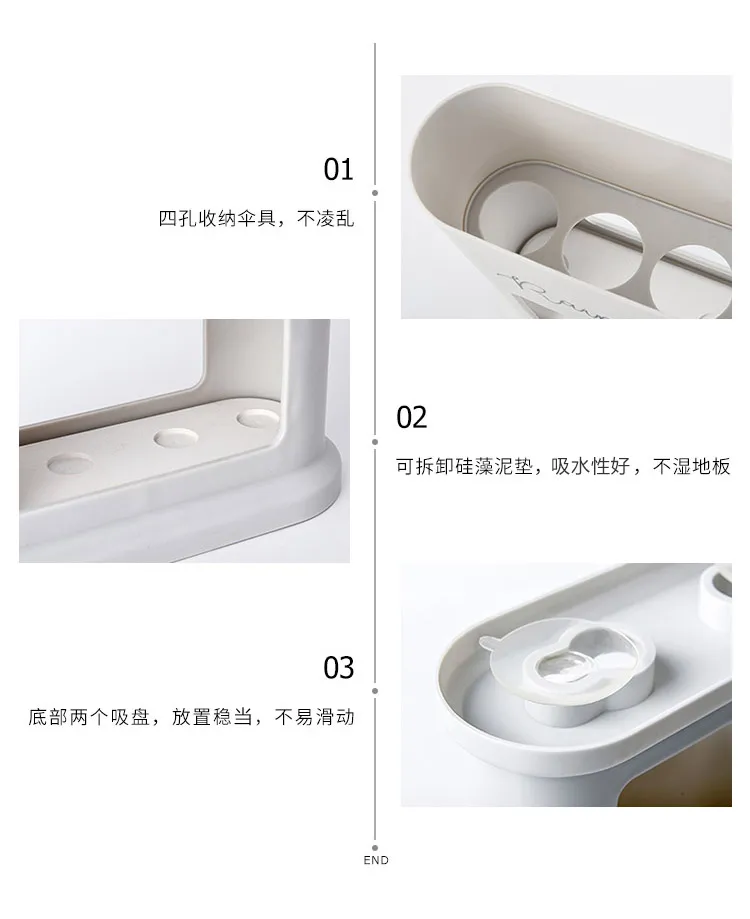 01

四孔收纳伞具，不凌乱

02

可拆卸硅藻泥垫，吸水性好，不湿地板

03

底部两个吸盘，放置稳当，不易滑动

END