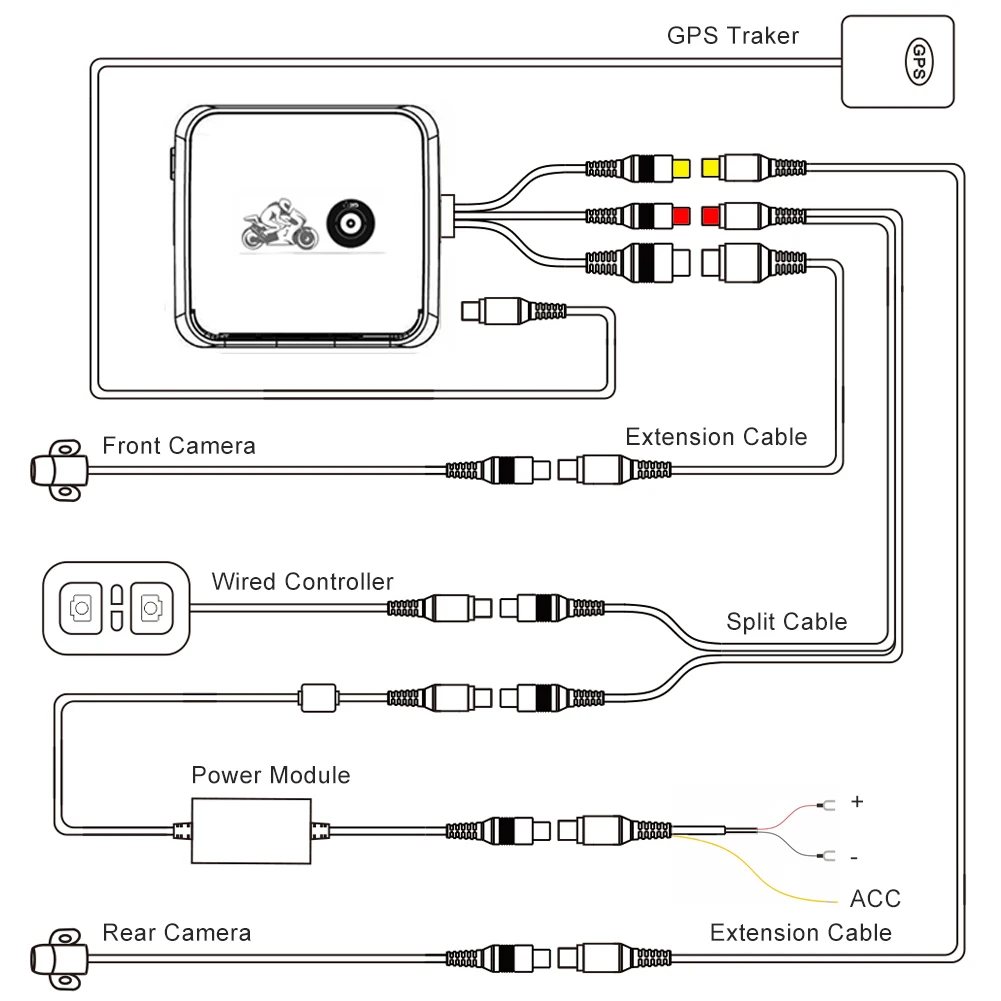 GPS Traker

GPS

Front Camera

Extension Cable

Wired Controller

Split Cable

Power Module

+

-

ACC

Rear Camera

Extension Cable