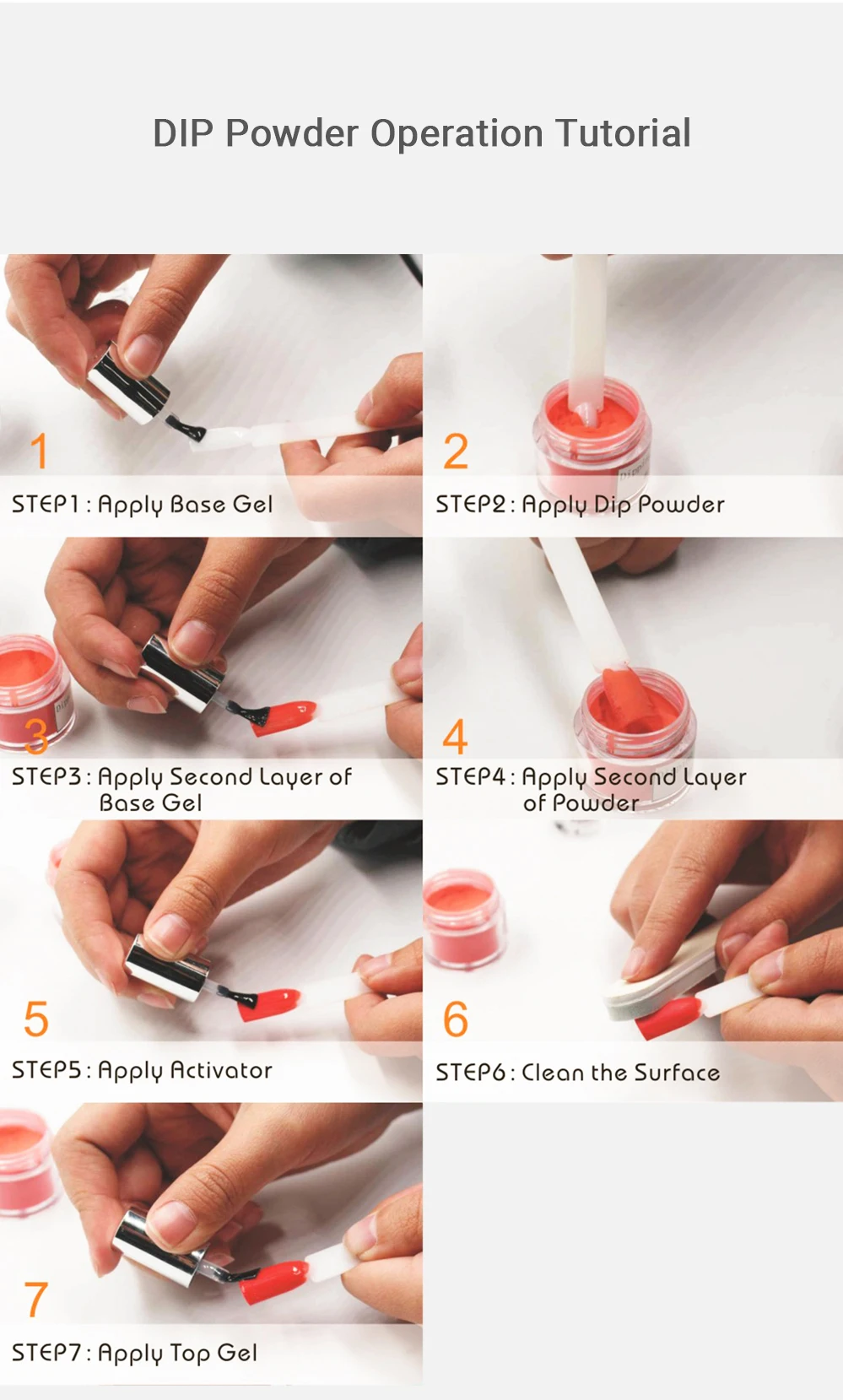 DIP Powder Operation Tutorial

1
STEP1 : Apply Base Gel

2
STEP2 : Apply Dip Powder

3
STEP3 : Apply Second Layer of Base Gel

4
STEP4 : Apply Second Layer of Powder

5
STEP5 : Apply Activator

6
STEP6 : Clean the Surface

7
STEP7 : Apply Top Gel