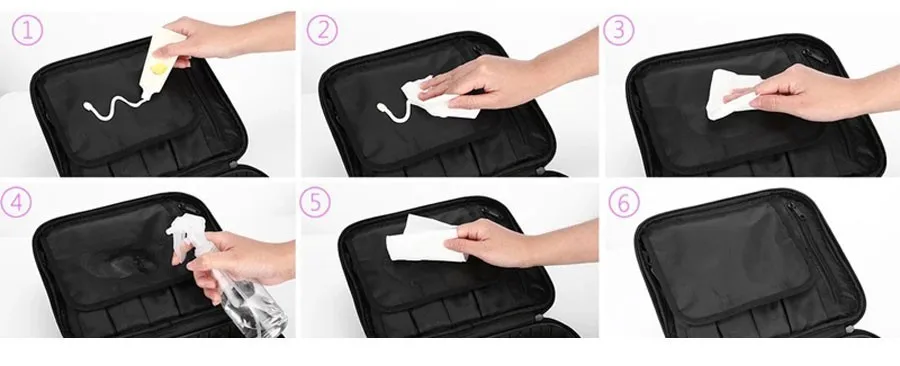 ①
②
③
④
⑤
⑥