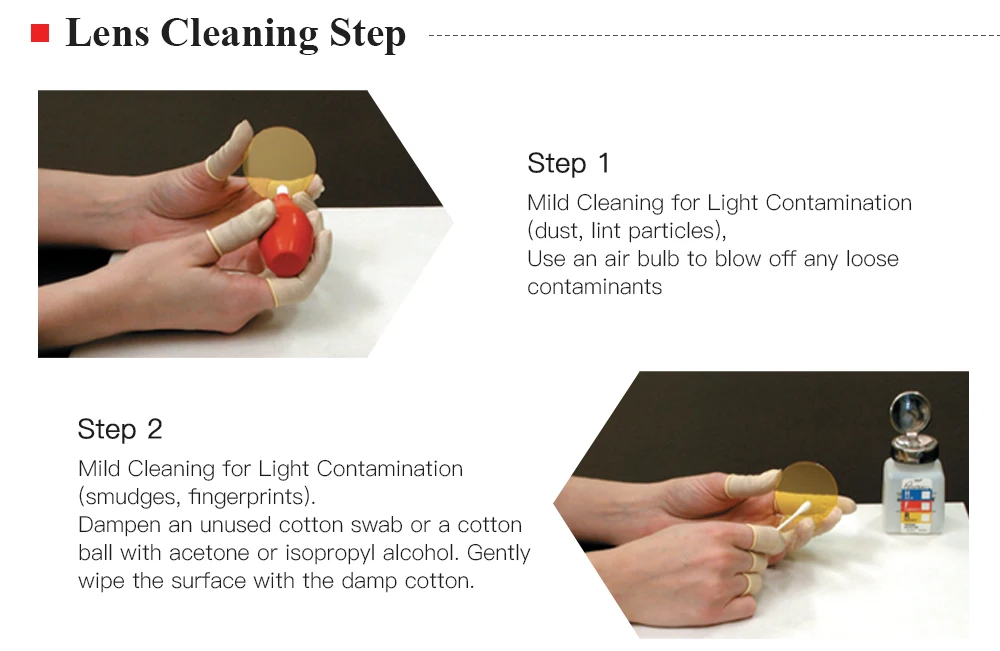 Lens Cleaning Step

Step 1

Mild Cleaning for Light Contamination (dust, lint particles),
Use an air bulb to blow off any loose contaminants

Step 2

Mild Cleaning for Light Contamination (smudges, fingerprints).
Dampen an unused cotton swab or a cotton ball with acetone or isopropyl alcohol. Gently wipe the surface with the damp cotton.