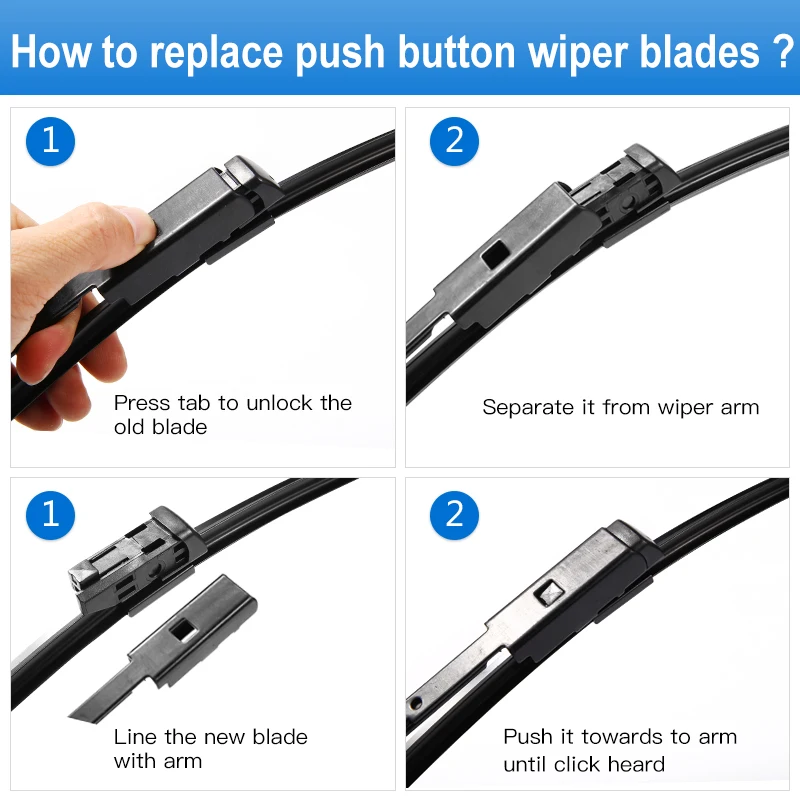 How to replace push button wiper blades ?

1

Press tab to unlock the old blade

2

Separate it from wiper arm

1

Line the new blade with arm

2

Push it towards to arm until click heard