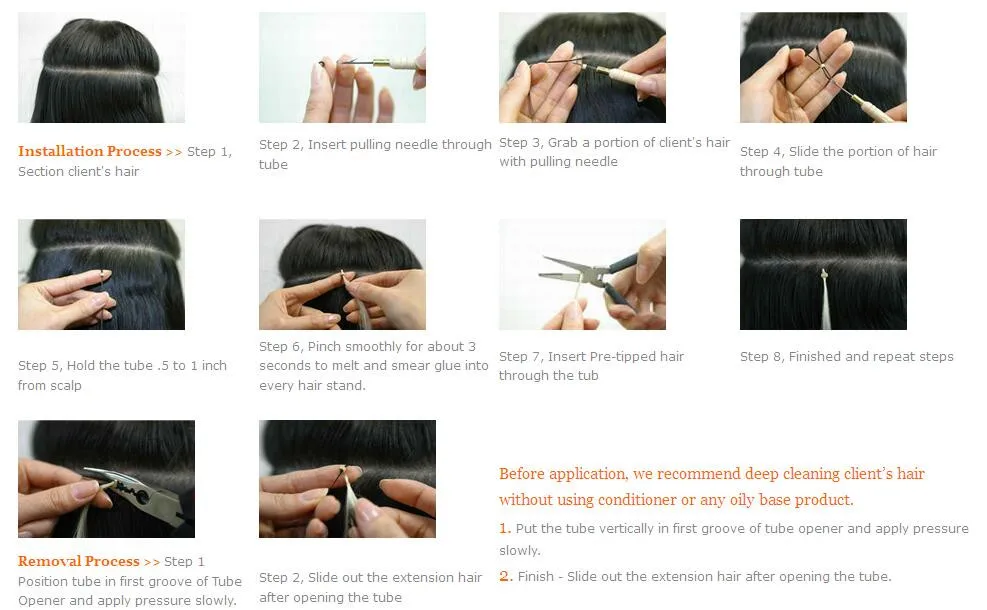 Installation Process >> Step 1, Section client's hair

Step 2, Insert pulling needle through tube

Step 3, Grab a portion of client's hair with pulling needle

Step 4, Slide the portion of hair through tube

Step 5, Hold the tube .5 to 1 inch from scalp

Step 6, Pinch smoothly for about 3 seconds to melt and smear glue into every hair stand.

Step 7, Insert Pre-tipped hair through the tub

Step 8, Finished and repeat steps

Removal Process >> Step 1 Position tube in first groove of Tube Opener and apply pressure slowly.

Step 2, Slide out the extension hair after opening the tube

Before application, we recommend deep cleaning client's hair without using conditioner or any oily base product.

1. Put the tube vertically in first groove of tube opener and apply pressure slowly.

2. Finish - Slide out the extension hair after opening the tube.