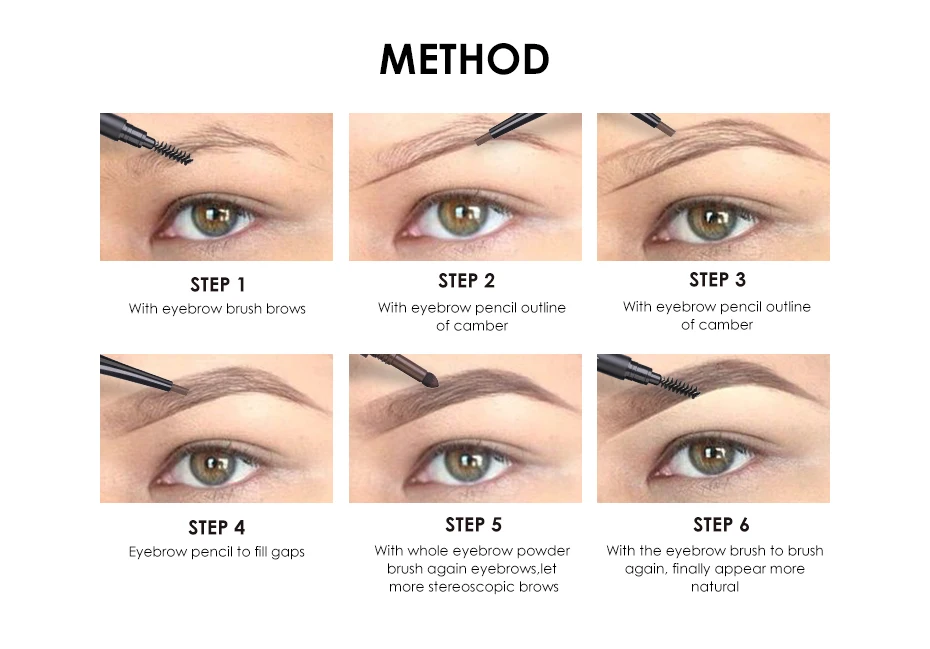 METHOD

STEP 1
With eyebrow brush brows

STEP 2
With eyebrow pencil outline of camber

STEP 3
With eyebrow pencil outline of camber

STEP 4
Eyebrow pencil to fill gaps

STEP 5
With whole eyebrow powder brush again eyebrows,let more stereoscopic brows

STEP 6
With the eyebrow brush to brush again, finally appear more natural