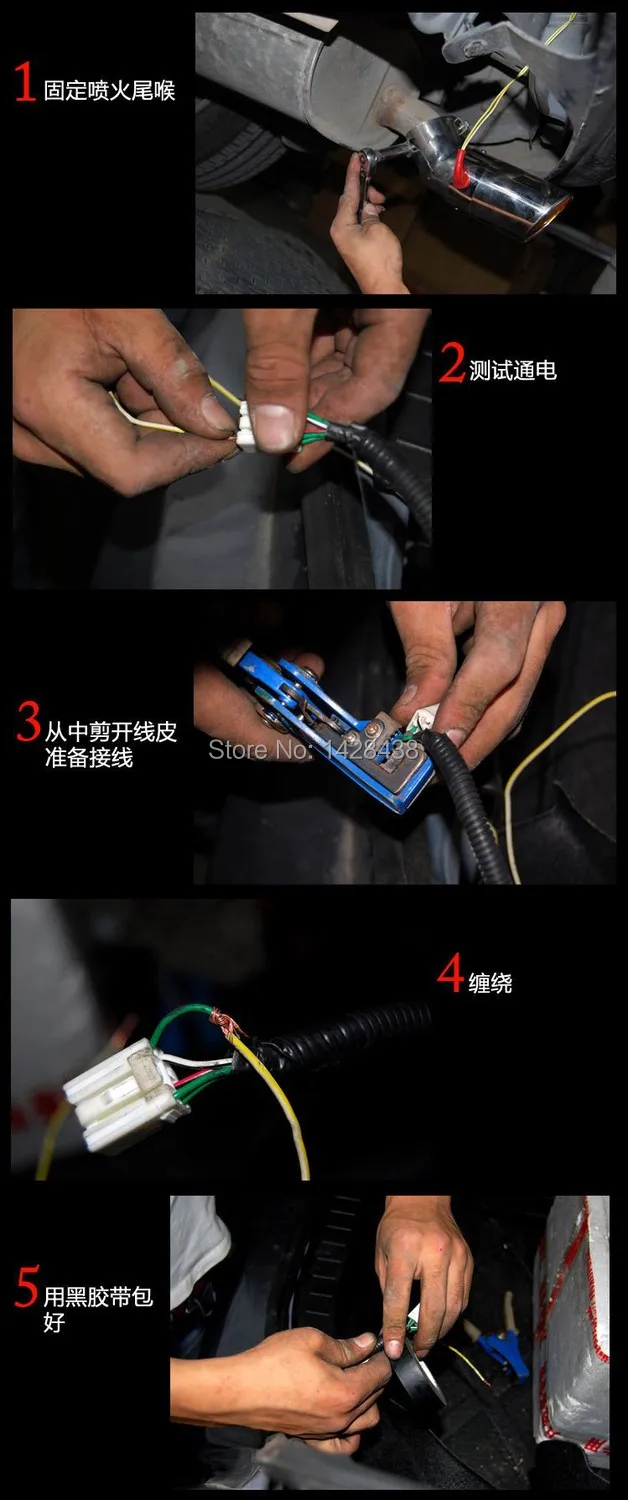 1 固定喷火尾喉

2 测试通电

3 从中剪开线皮准备接线

Store No: 1428438

4 缠绕

5 用黑胶带包好