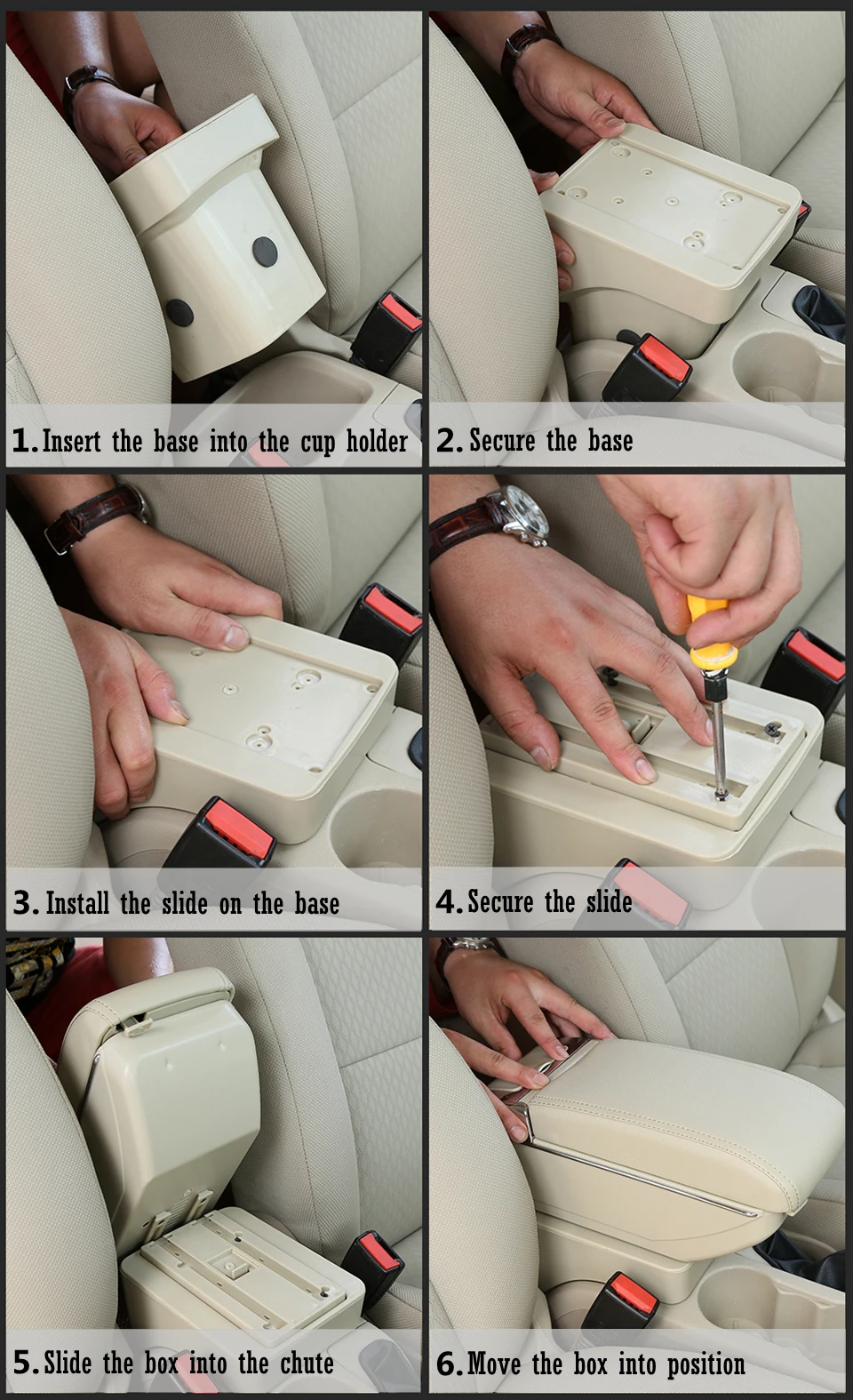 1. Insert the base into the cup holder

2. Secure the base

3. Install the slide on the base

4. Secure the slide

5. Slide the box into the chute

6. Move the box into position