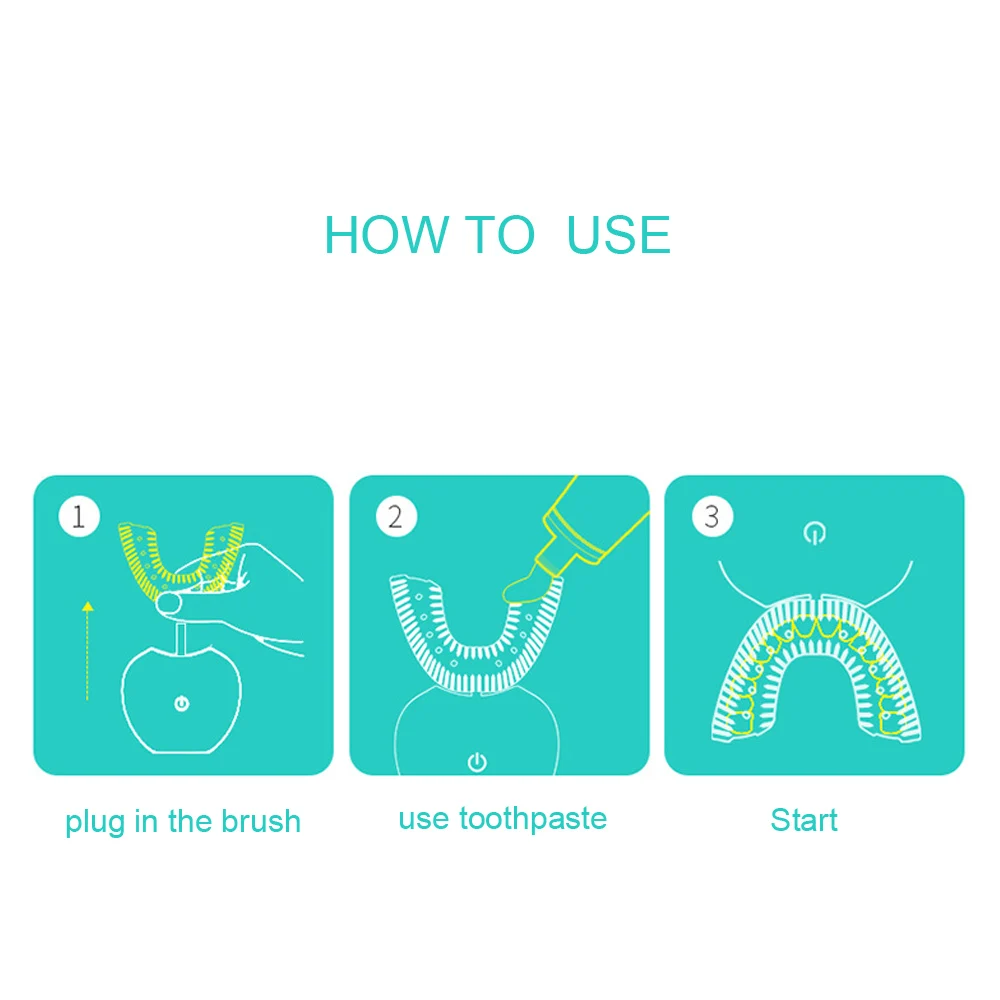 HOW TO USE

1

plug in the brush

2

use toothpaste

3

Start