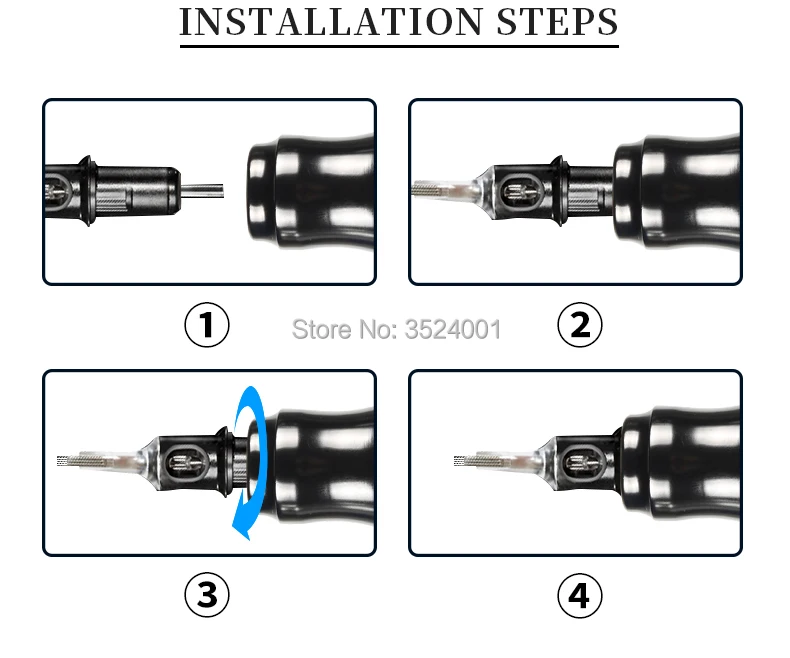 INSTALLATION STEPS

1

Store No: 3524001

2

3

4