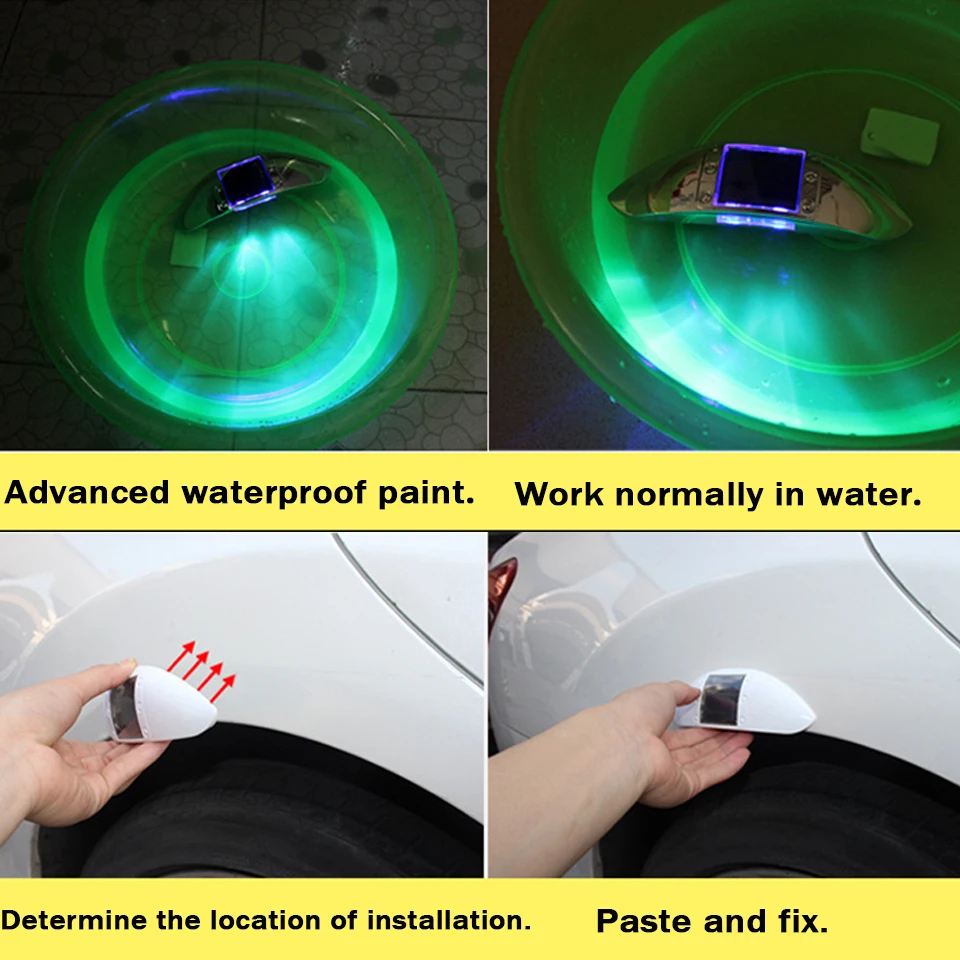 Advanced waterproof paint.

Work normally in water.

Determine the location of installation.

Paste and fix.