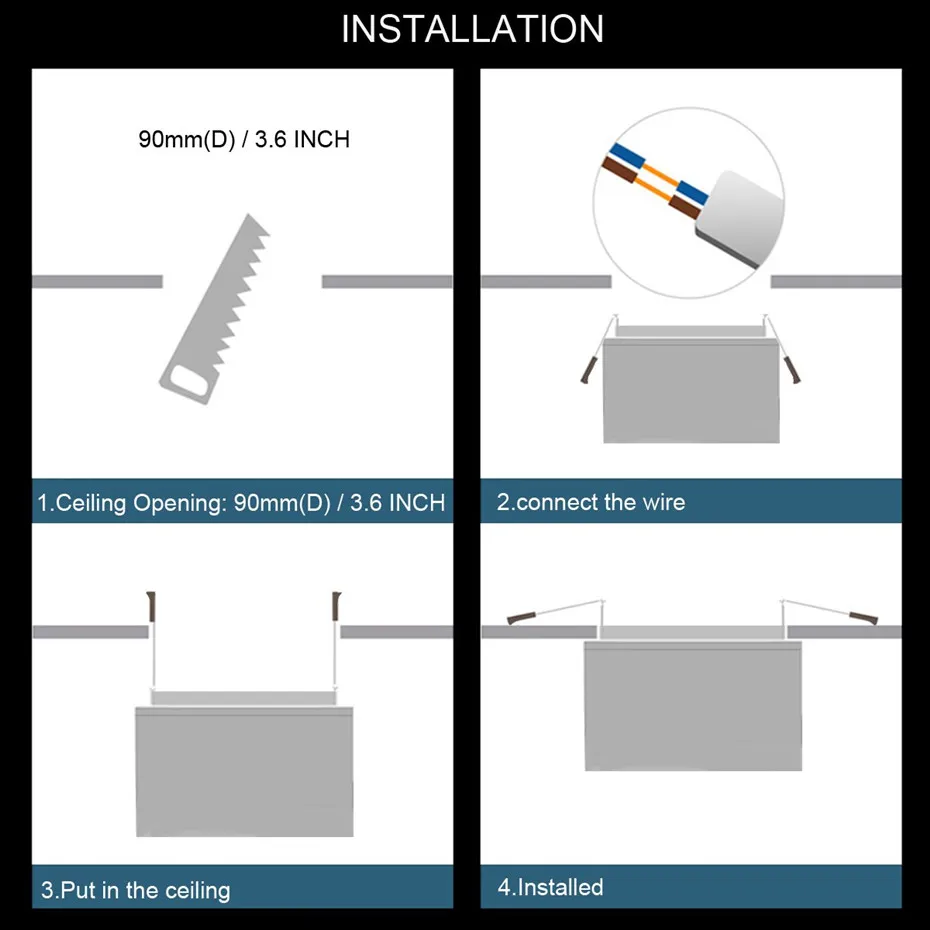 INSTALLATION

90mm(D) / 3.6 INCH

1.Ceiling Opening: 90mm(D) / 3.6 INCH

2.connect the wire

3.Put in the ceiling

4.Installed