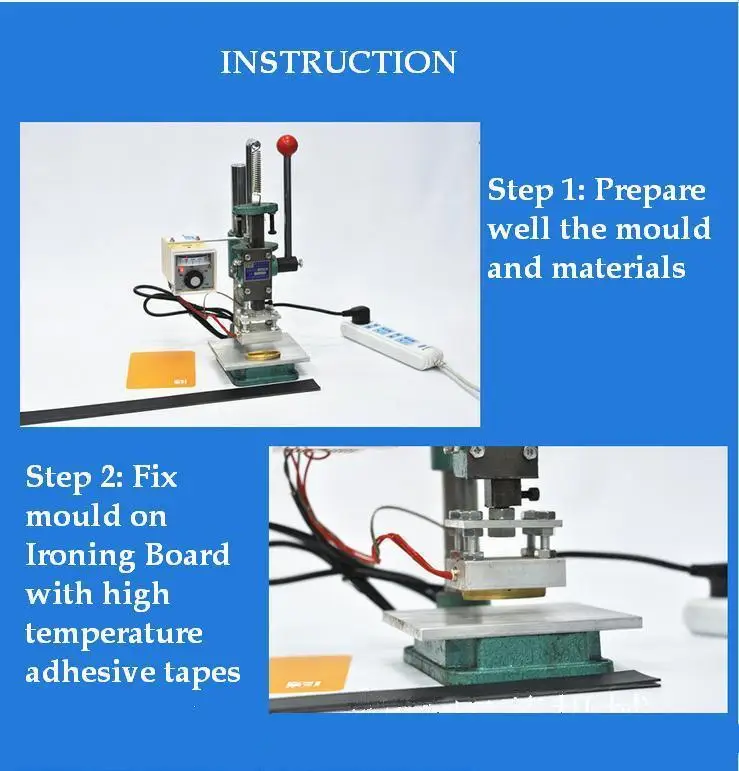 INSTRUCTION

Step 1: Prepare well the mould and materials

Step 2: Fix mould on Ironing Board with high temperature adhesive tapes