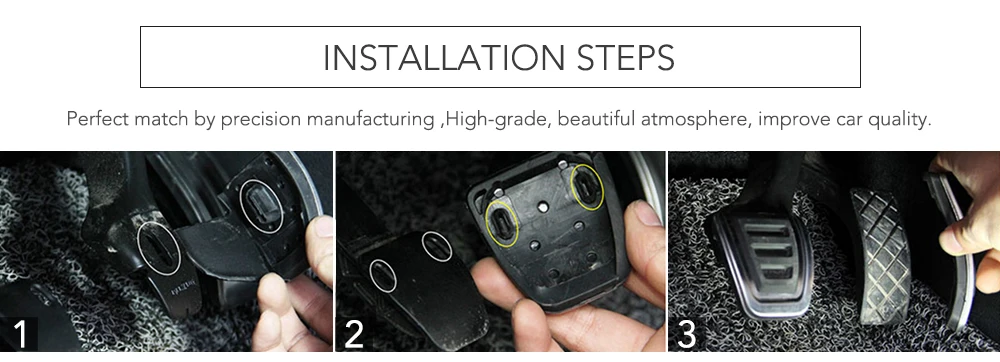 INSTALLATION STEPS

Perfect match by precision manufacturing ,High-grade, beautiful atmosphere, improve car quality.

1

2

3