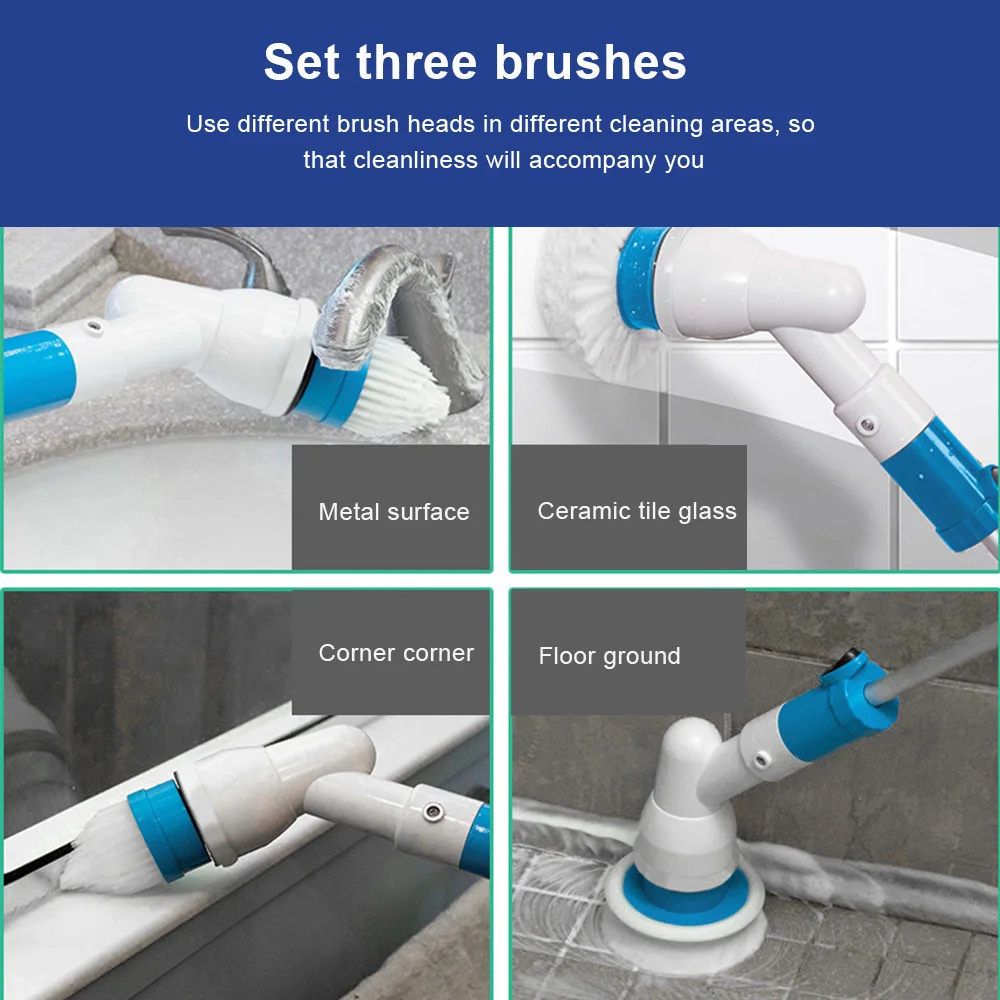 Set three brushes

Use different brush heads in different cleaning areas, so that cleanliness will accompany you

Metal surface

Ceramic tile glass

Corner corner

Floor ground