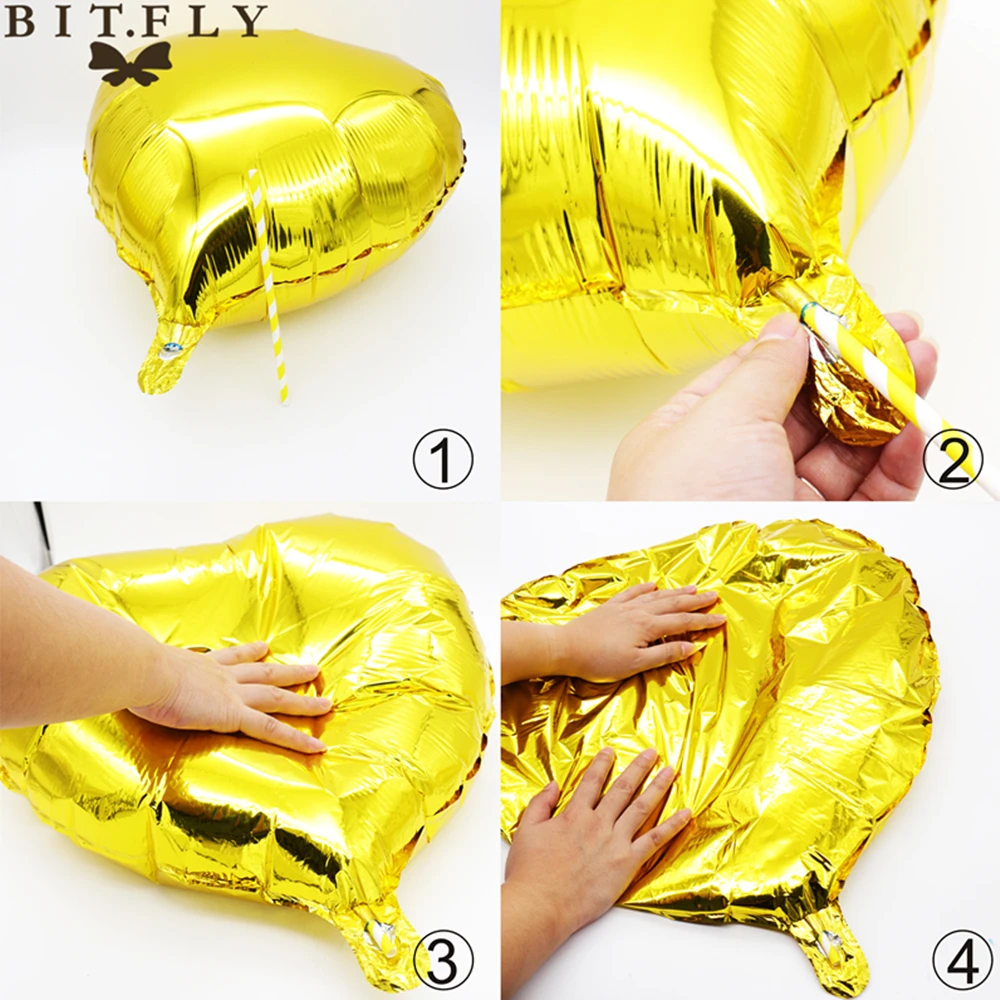 BIT.FLY

①

②

③

④