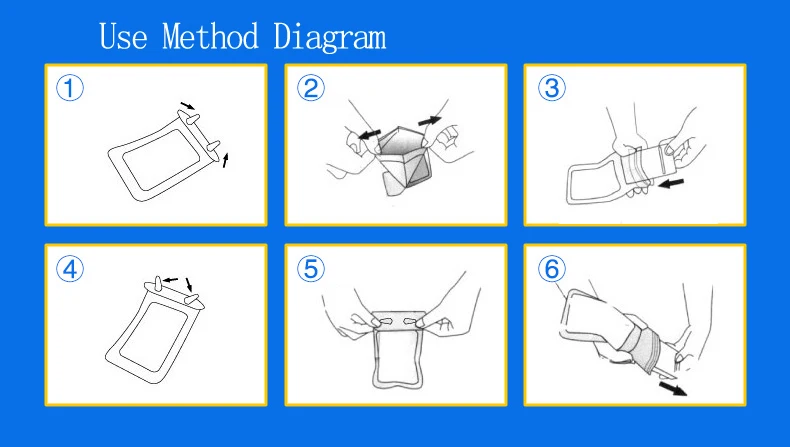 Use Method Diagram

①

②

③

④

⑤

⑥