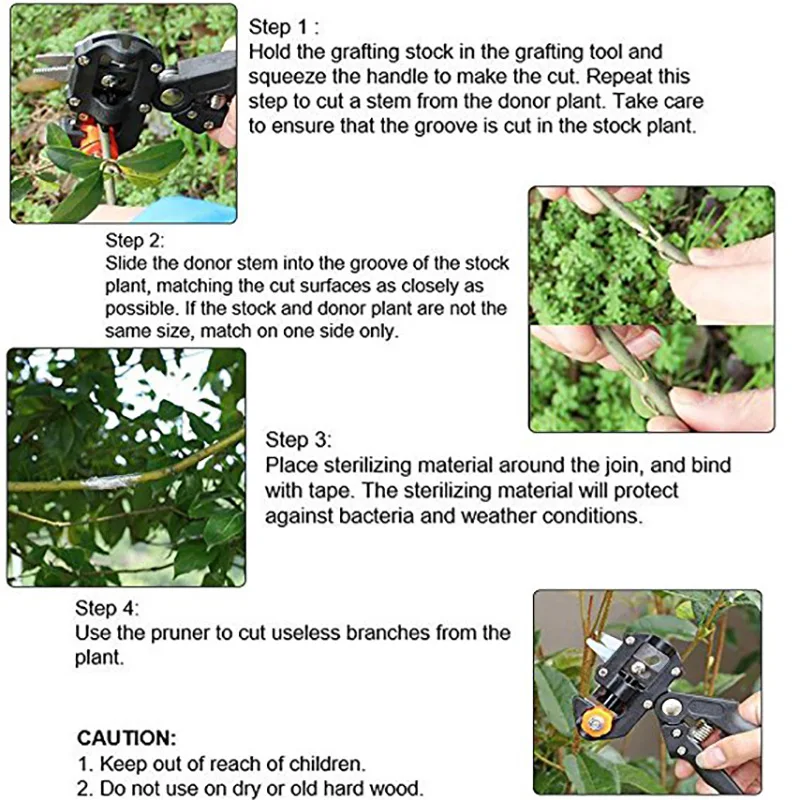 Step 1 :
Hold the grafting stock in the grafting tool and squeeze the handle to make the cut. Repeat this step to cut a stem from the donor plant. Take care to ensure that the groove is cut in the stock plant.

Step 2:
Slide the donor stem into the groove of the stock plant, matching the cut surfaces as closely as possible. If the stock and donor plant are not the same size, match on one side only.

Step 3:
Place sterilizing material around the join, and bind with tape. The sterilizing material will protect against bacteria and weather conditions.

Step 4:
Use the pruner to cut useless branches from the plant.

CAUTION:
1. Keep out of reach of children.
2. Do not use on dry or old hard wood.