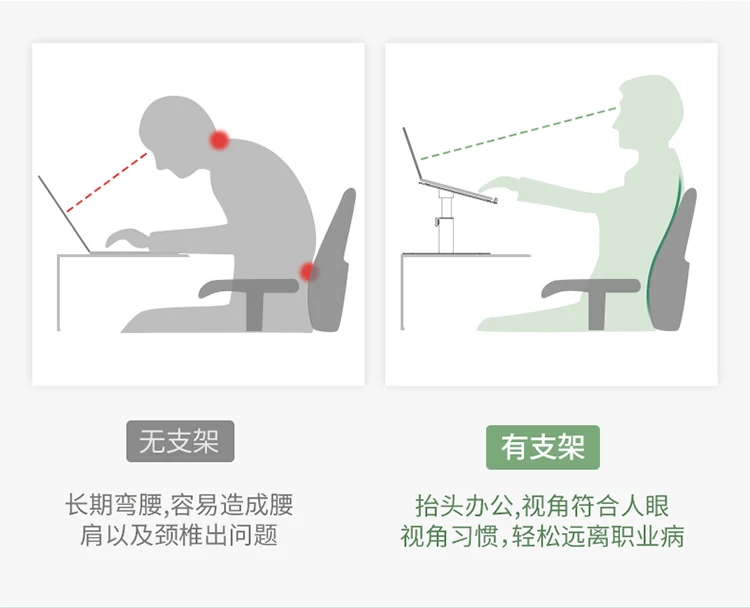 无支架

长期弯腰,容易造成腰肩以及颈椎出问题

有支架

抬头办公,视角符合人眼视角习惯,轻松远离职业病