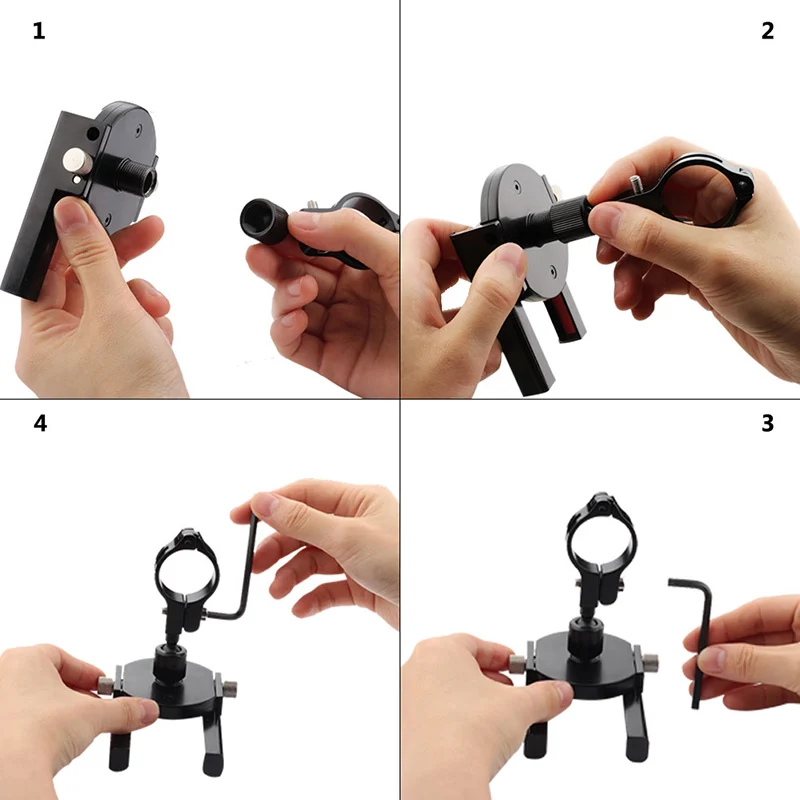 1

2

4

3