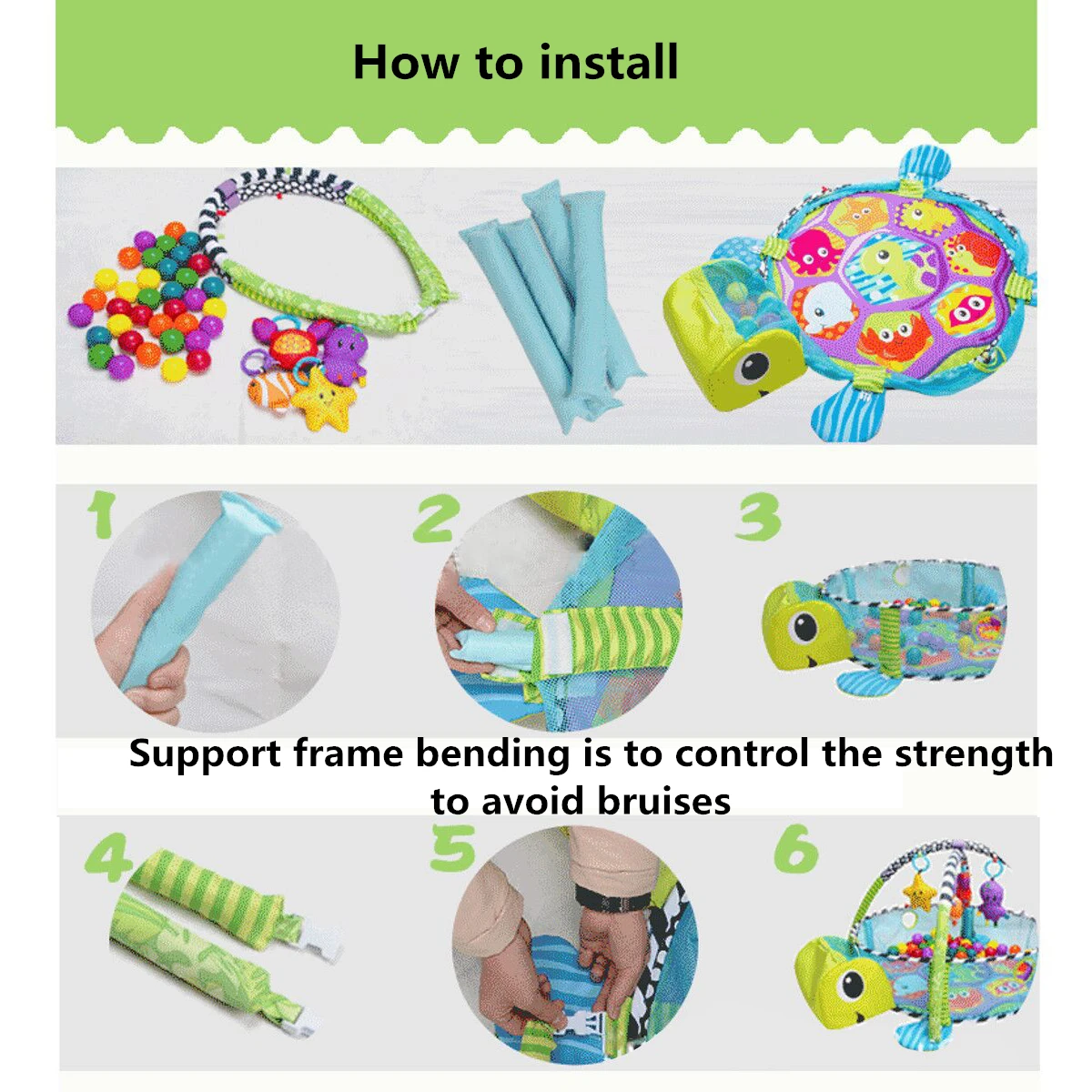 How to install

1

2

3

Support frame bending is to control the strength to avoid bruises

4

5

6