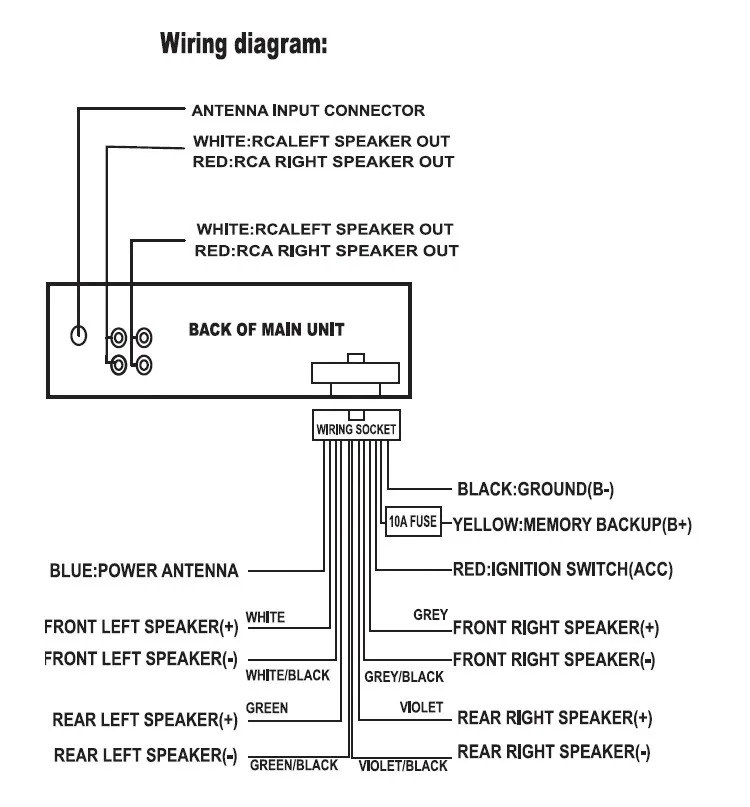 Wiring diagram:

ANTENNA INPUT CONNECTOR

WHITE:RCALEFT SPEAKER OUT
RED:RCA RIGHT SPEAKER OUT

WHITE:RCALEFT SPEAKER OUT
RED:RCA RIGHT SPEAKER OUT

BACK OF MAIN UNIT

WIRING SOCKET

BLACK:GROUND(B-)

10A FUSE

YELLOW:MEMORY BACKUP(B+)

BLUE:POWER ANTENNA

RED:IGNITION SWITCH(ACC)

FRONT LEFT SPEAKER(+)
WHITE

GREY
FRONT RIGHT SPEAKER(+)

FRONT LEFT SPEAKER(-)
WHITE/BLACK

GREY/BLACK
FRONT RIGHT SPEAKER(-)

REAR LEFT SPEAKER(+)
GREEN

VIOLET
REAR RIGHT SPEAKER(+)

REAR LEFT SPEAKER(-)
GREEN/BLACK

VIOLET/BLACK
REAR RIGHT SPEAKER(-)