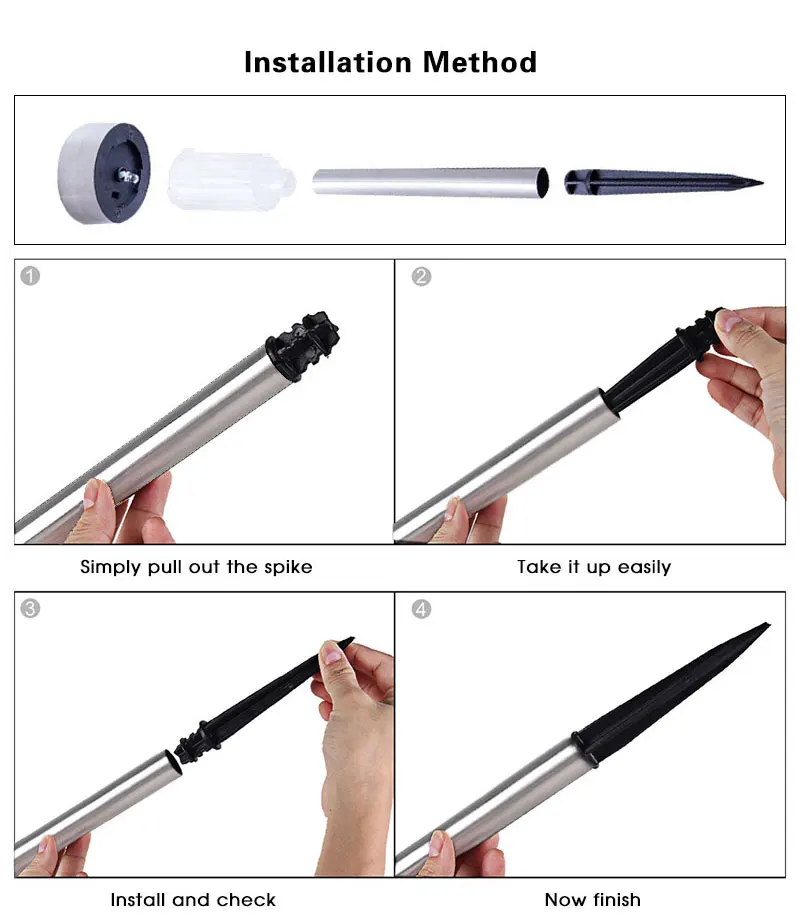 Installation Method

1

Simply pull out the spike

2

Take it up easily

3

Install and check

4

Now finish