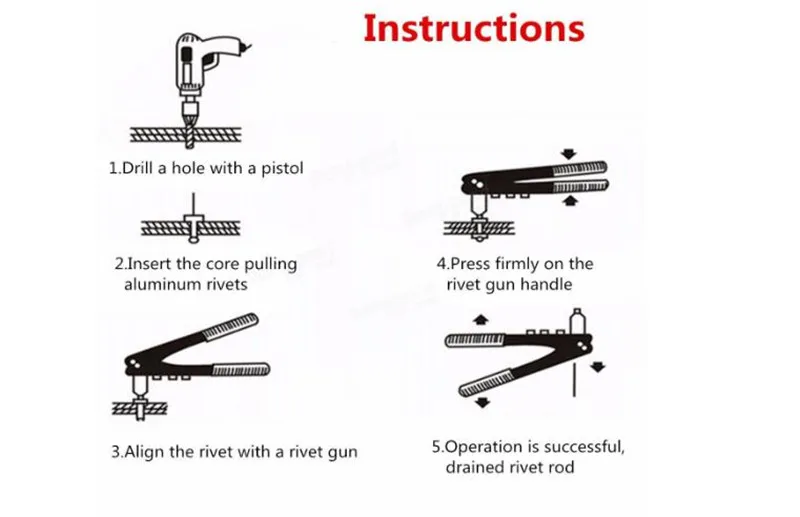 Instructions

1.Drill a hole with a pistol

2.Insert the core pulling aluminum rivets

3.Align the rivet with a rivet gun

4.Press firmly on the rivet gun handle

5.Operation is successful, drained rivet rod