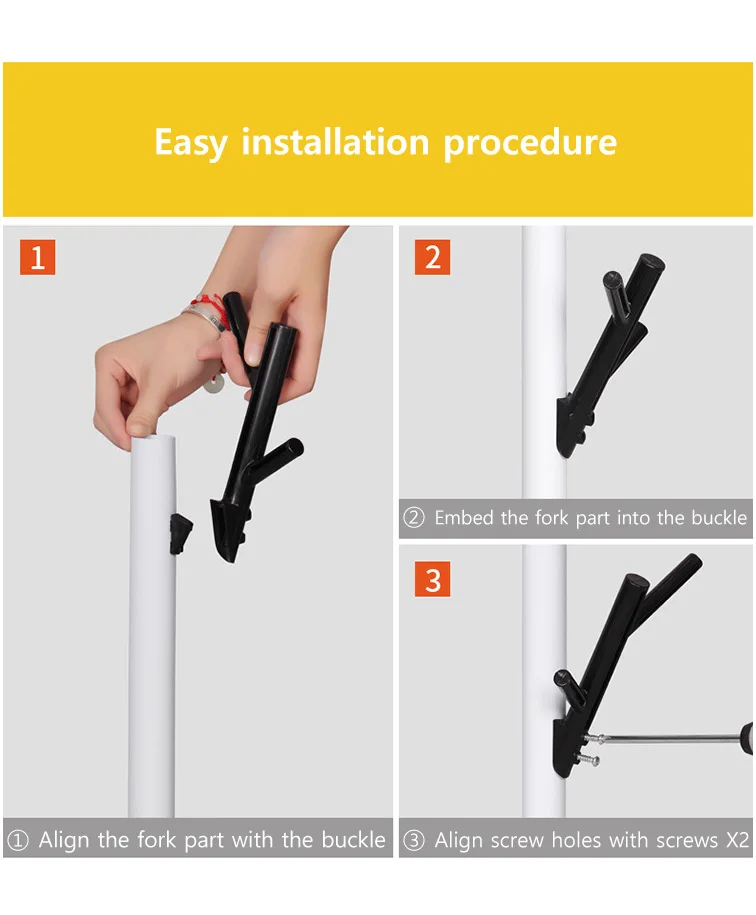 Easy installation procedure

1

① Align the fork part with the buckle

2

② Embed the fork part into the buckle

3

③ Align screw holes with screws X2