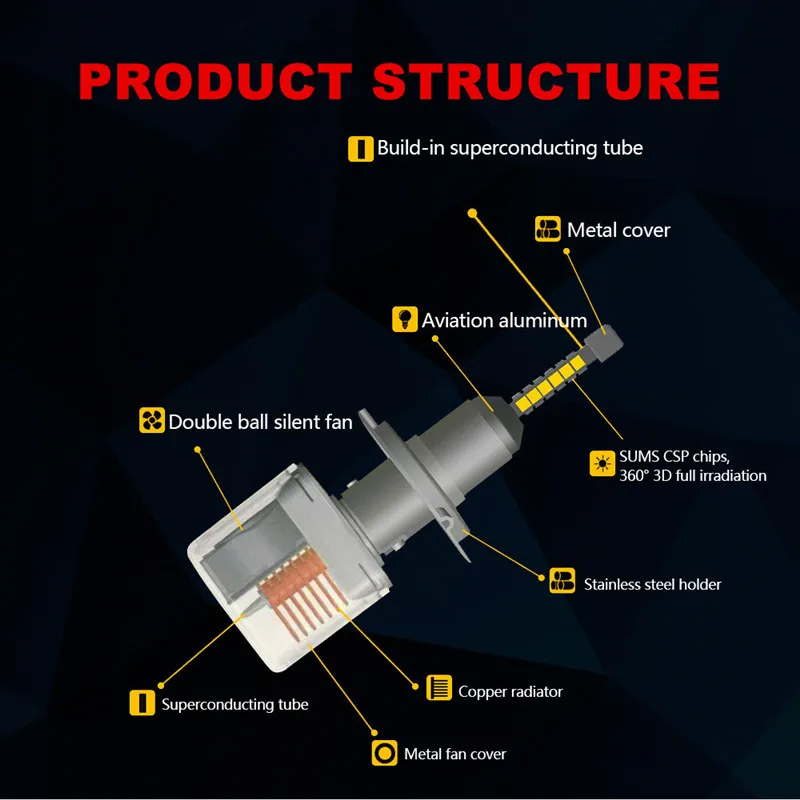 PRODUCT STRUCTURE

Build-in superconducting tube

Metal cover

Aviation aluminum

Double ball silent fan

SUMS CSP chips, 360° 3D full irradiation

Stainless steel holder

Copper radiator

Superconducting tube

Metal fan cover