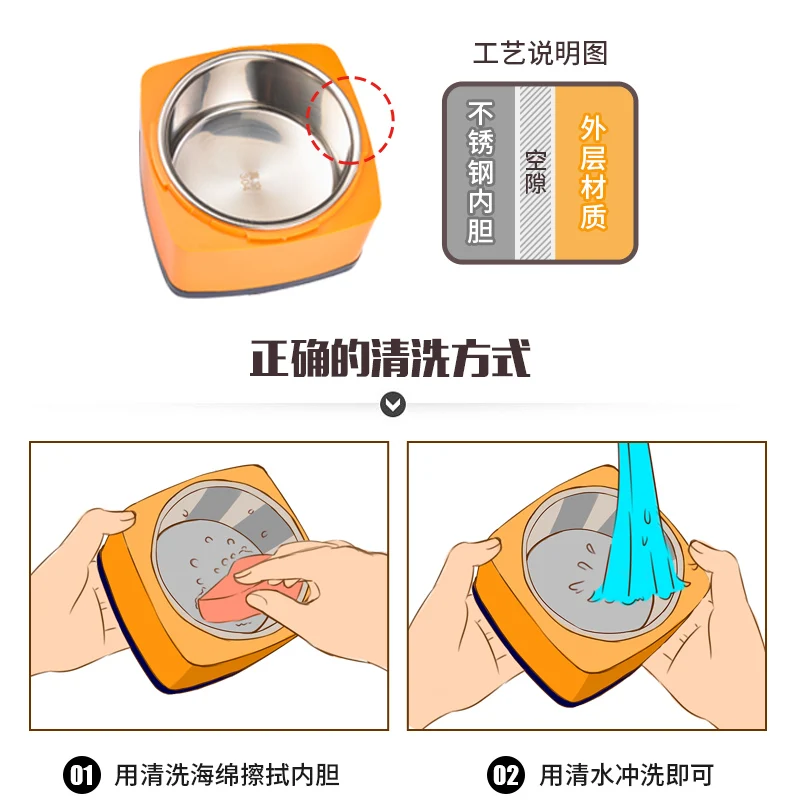 工艺说明图

不锈钢内胆

空隙

外层材质

正确的清洗方式

01 用清洗海绵擦拭内胆

02 用清水冲洗即可