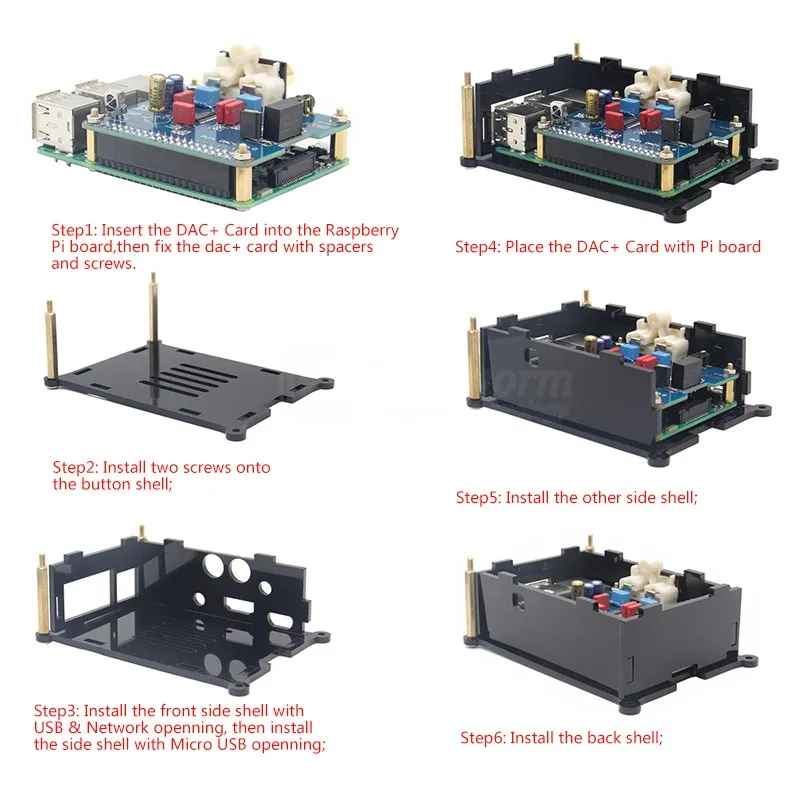 Step1: Insert the DAC+ Card into the Raspberry Pi board,then fix the dac+ card with spacers and screws.

Step2: Install two screws onto the button shell;

Step3: Install the front side shell with USB & Network openning, then install the side shell with Micro USB openning;

Step4: Place the DAC+ Card with Pi board

Step5: Install the other side shell;

Step6: Install the back shell;