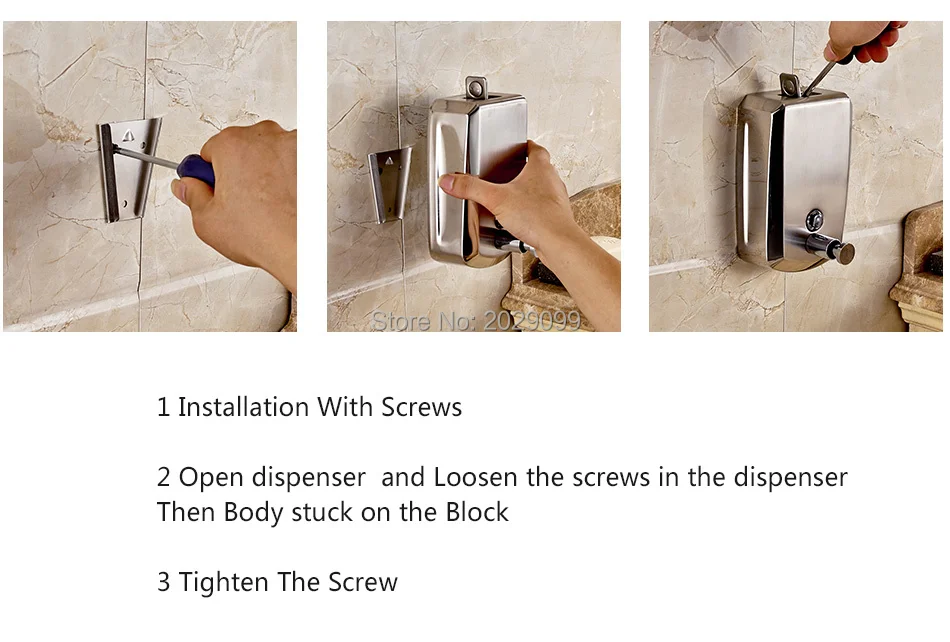 Store No: 2029099

1 Installation With Screws

2 Open dispenser  and Loosen the screws in the dispenser
Then Body stuck on the Block

3 Tighten The Screw