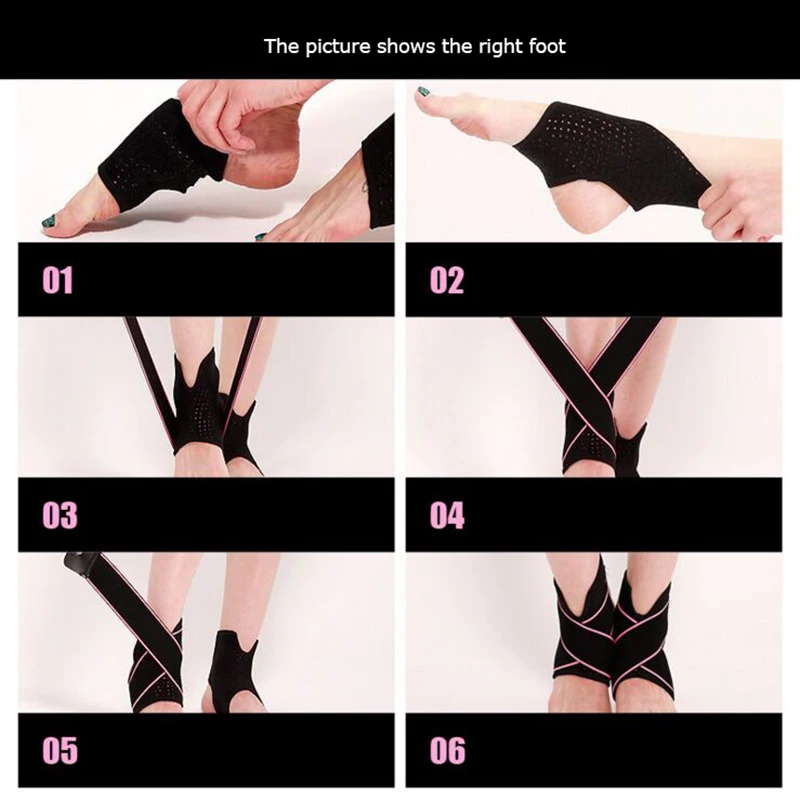 The picture shows the right foot

01

02

03

04

05

06