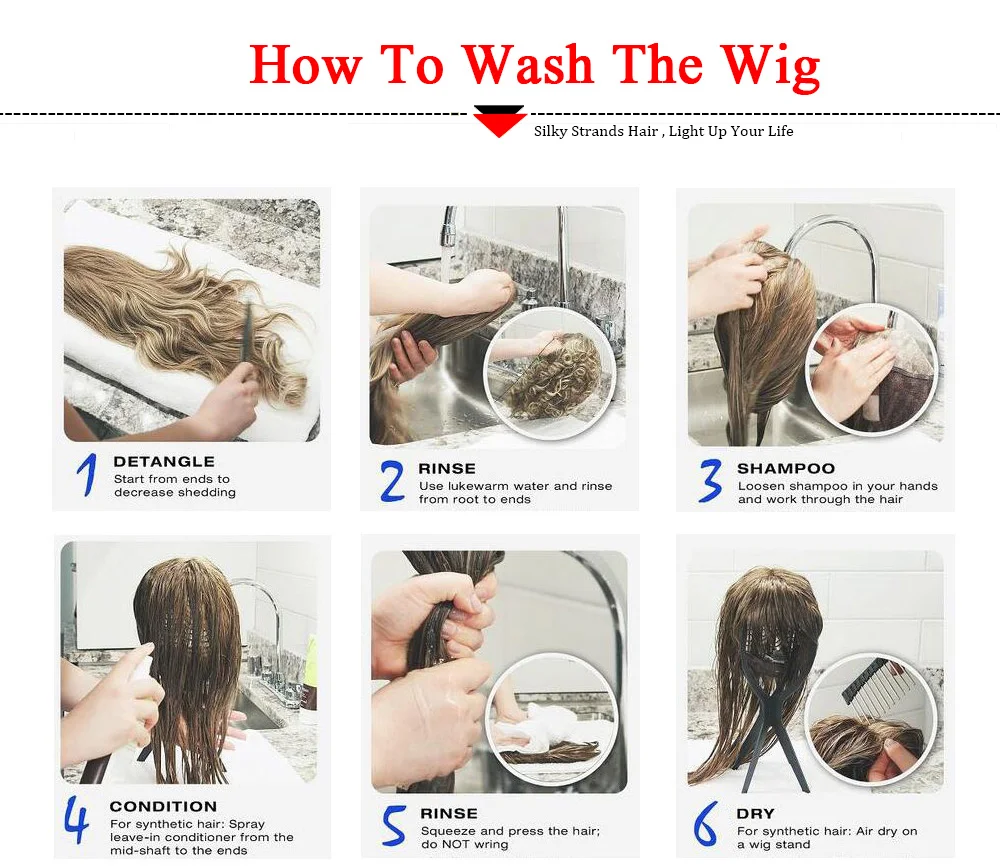 How To Wash The Wig

Silky Strands Hair , Light Up Your Life

1 DETANGLE
Start from ends to decrease shedding

2 RINSE
Use lukewarm water and rinse from root to ends

3 SHAMPOO
Loosen shampoo in your hands and work through the hair

4 CONDITION
For synthetic hair: Spray leave-in conditioner from the mid-shaft to the ends

5 RINSE
Squeeze and press the hair; do NOT wring

6 DRY
For synthetic hair: Air dry on a wig stand