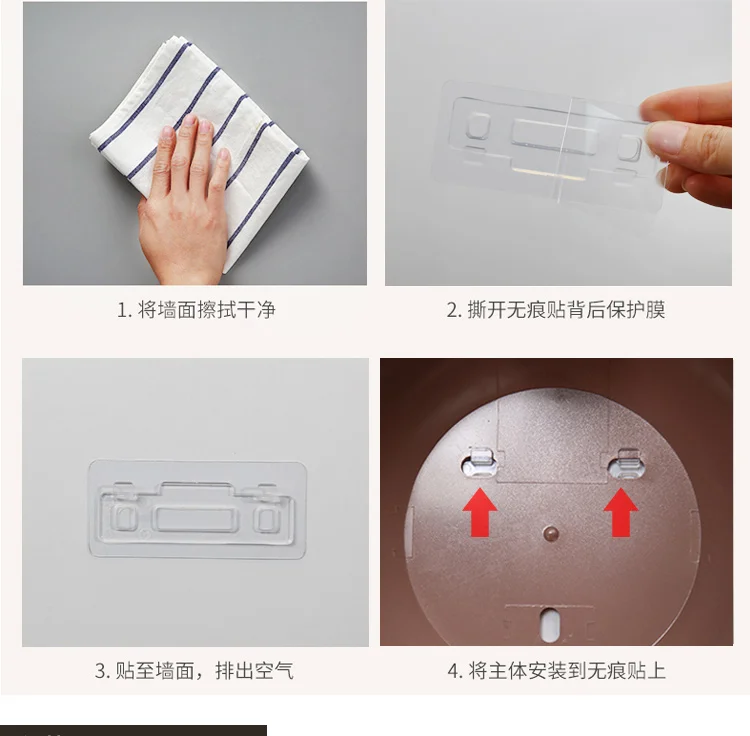 1. 将墙面擦拭干净

2. 撕开无痕贴背后保护膜

3. 贴至墙面，排出空气

4. 将主体安装到无痕贴上